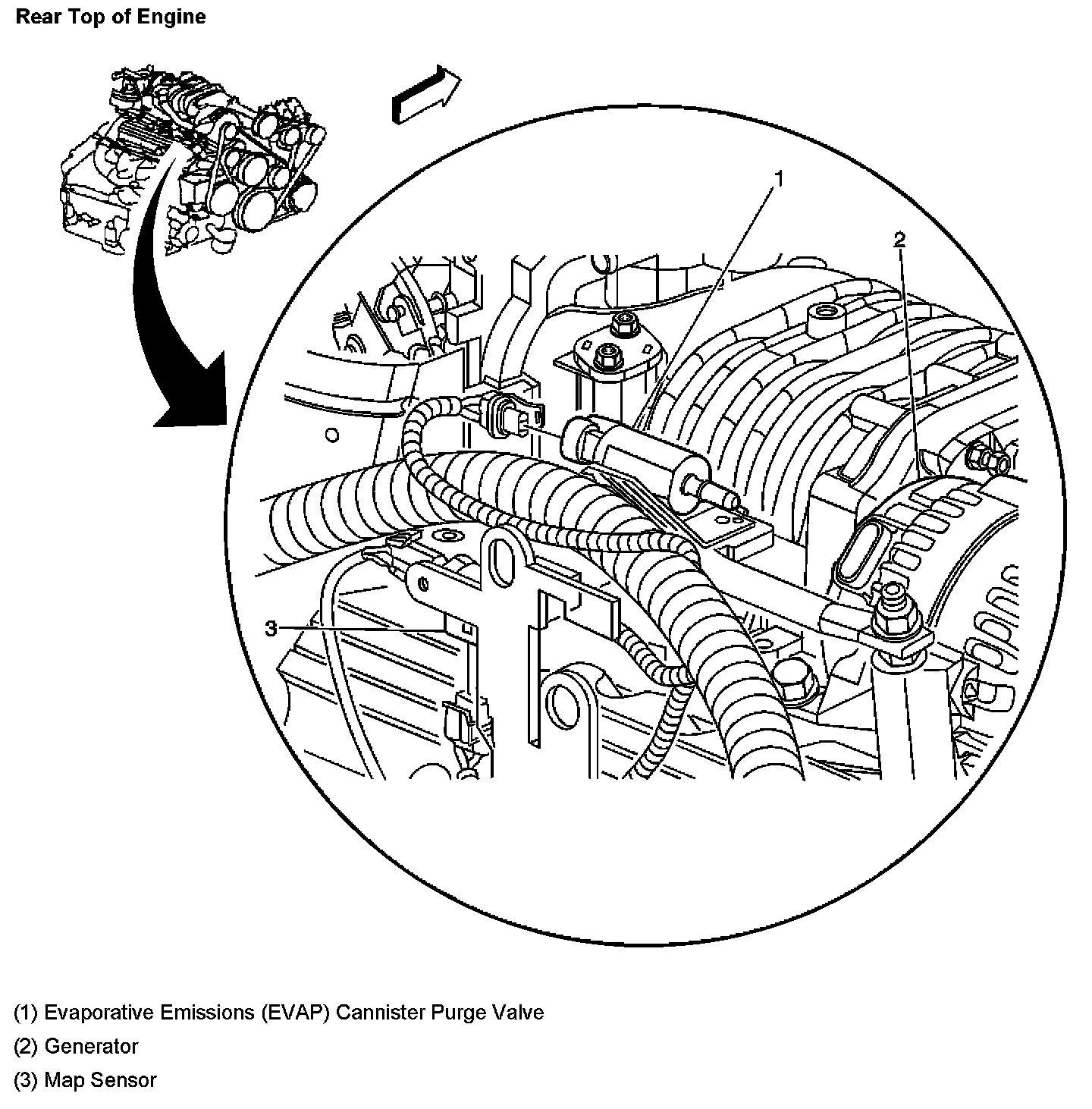 Rear Top of Engine

1

2

3

(1) Evaporative Emissions (EVAP) Cannister Purge Valve

(2) Generator

(3) Map Sensor