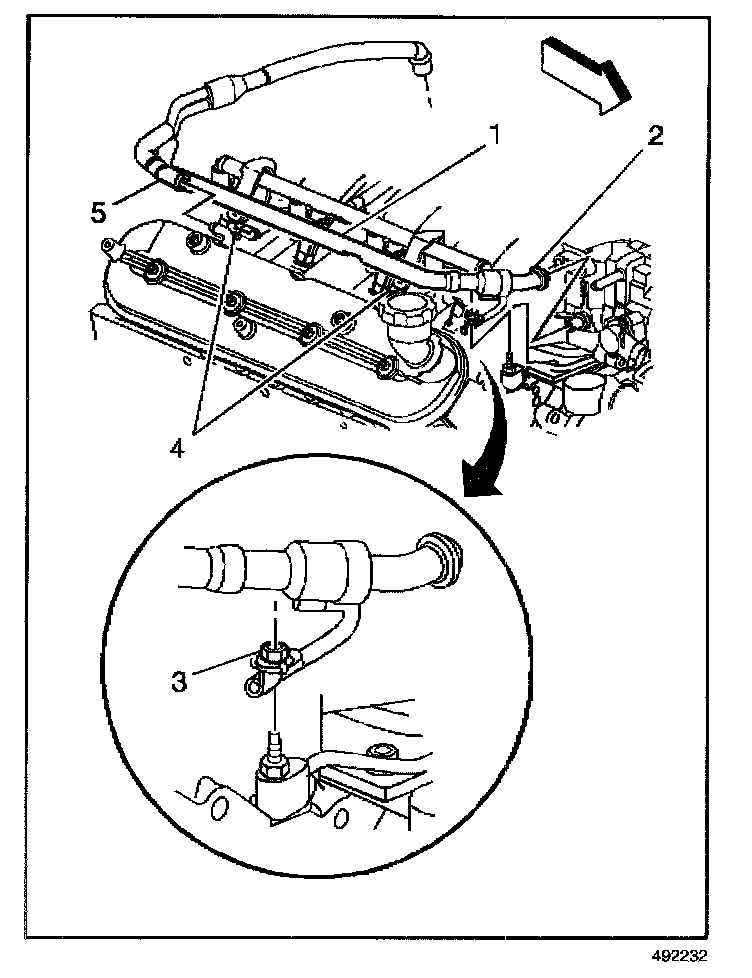 1
2
5
4
3
492232