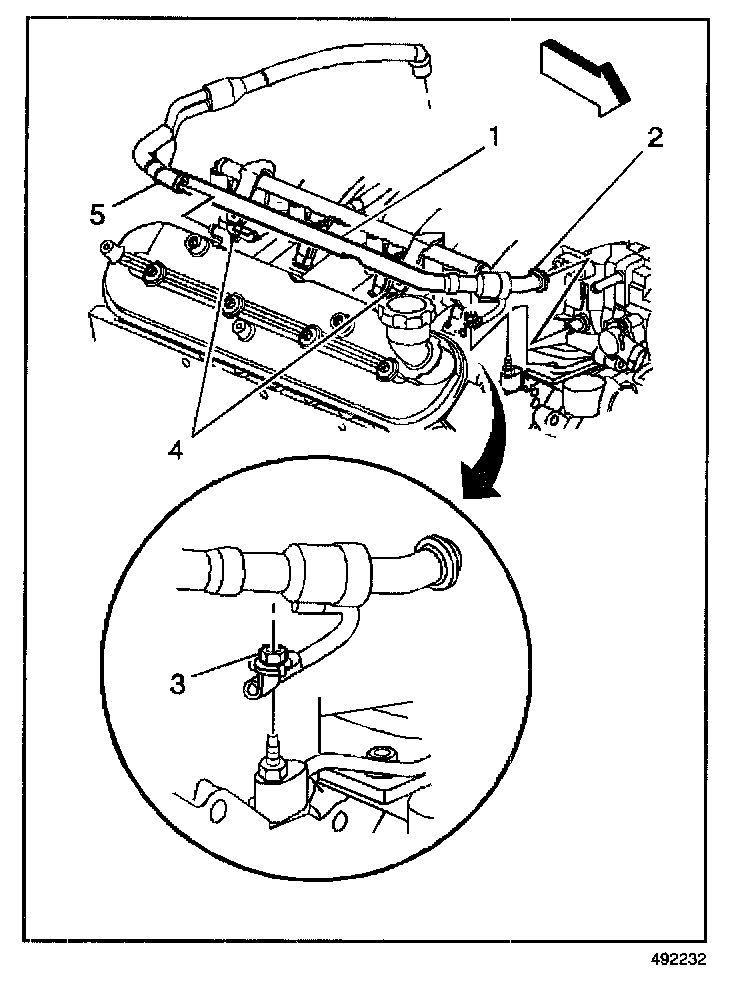 1
2
5
4
3
492232