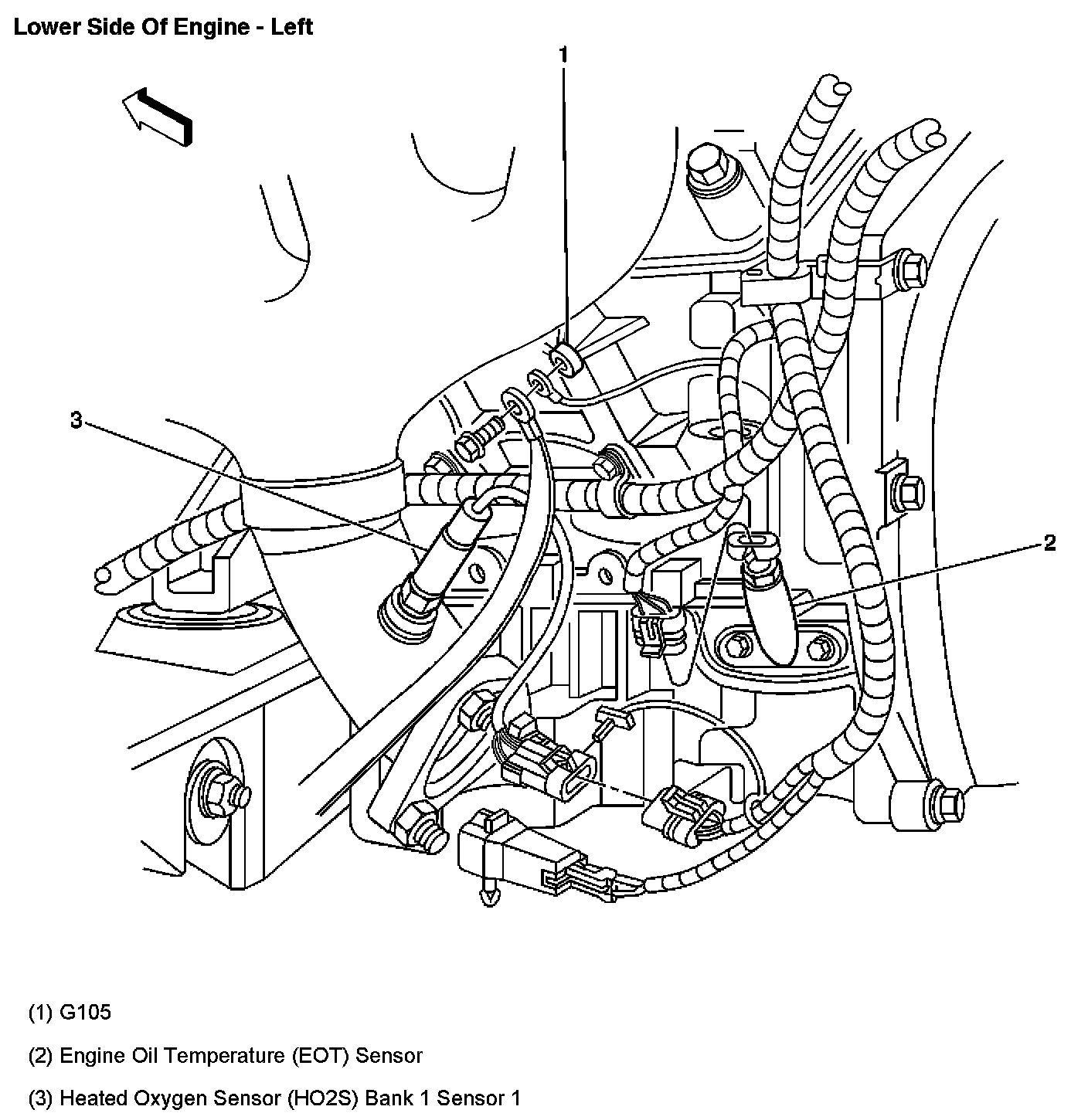 Lower Side Of Engine - Left

1

3

2

(1) G105

(2) Engine Oil Temperature (EOT) Sensor

(3) Heated Oxygen Sensor (HO2S) Bank 1 Sensor 1