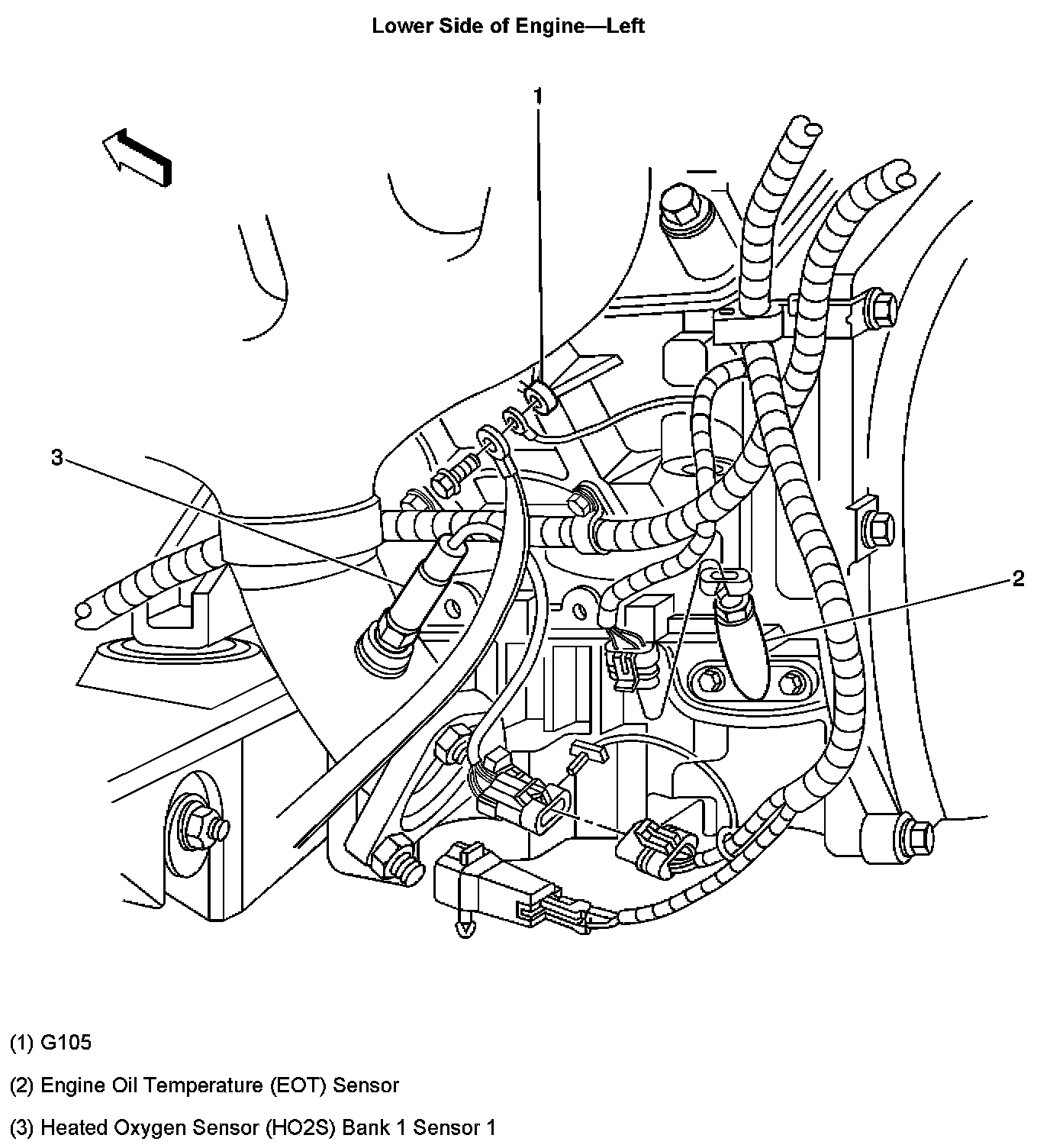 Lower Side of Engine—Left

1

3

2

(1) G105

(2) Engine Oil Temperature (EOT) Sensor

(3) Heated Oxygen Sensor (HO2S) Bank 1 Sensor 1