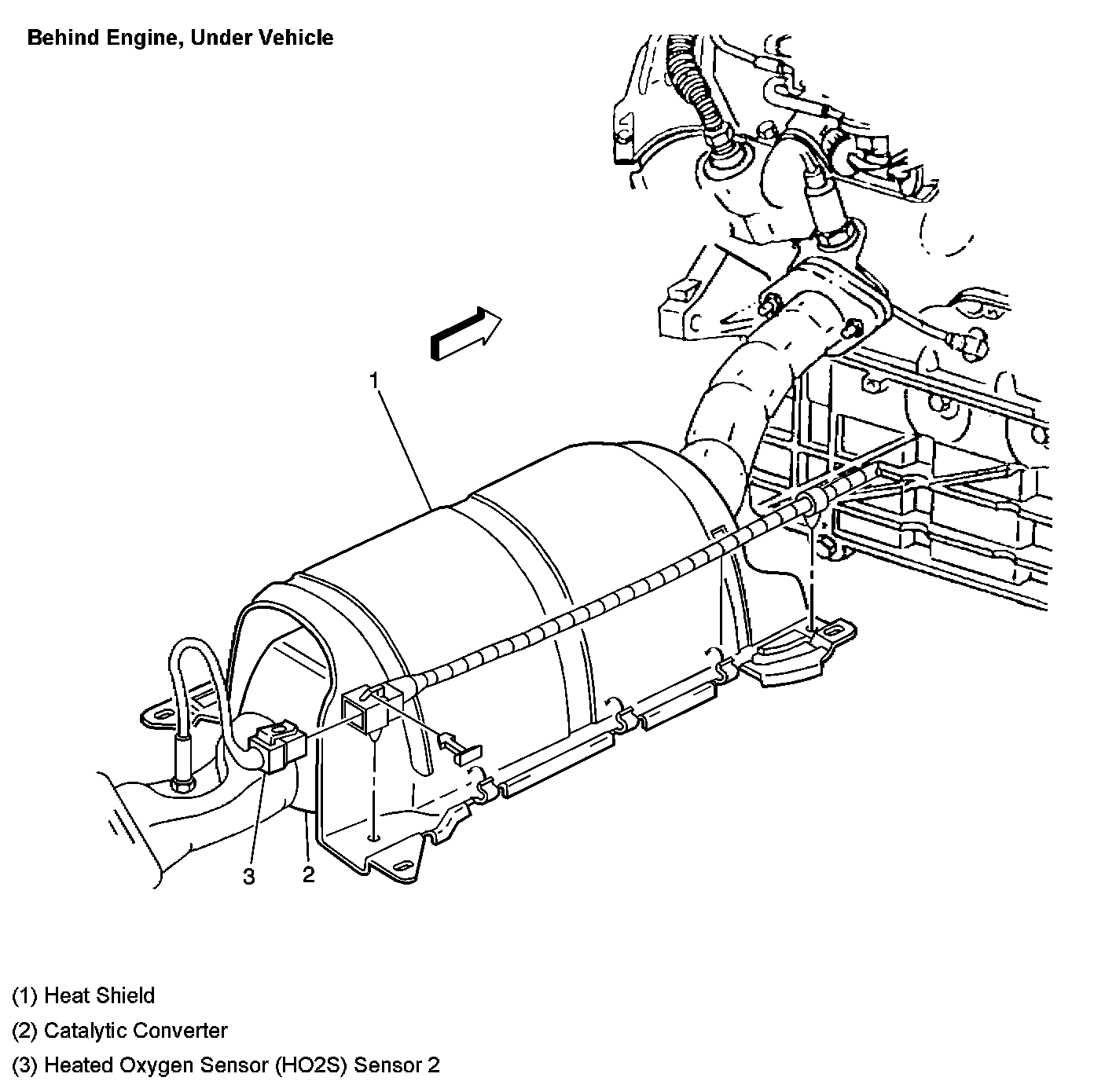 Behind Engine, Under Vehicle

1

3

2

(1) Heat Shield

(2) Catalytic Converter

(3) Heated Oxygen Sensor (HO2S) Sensor 2