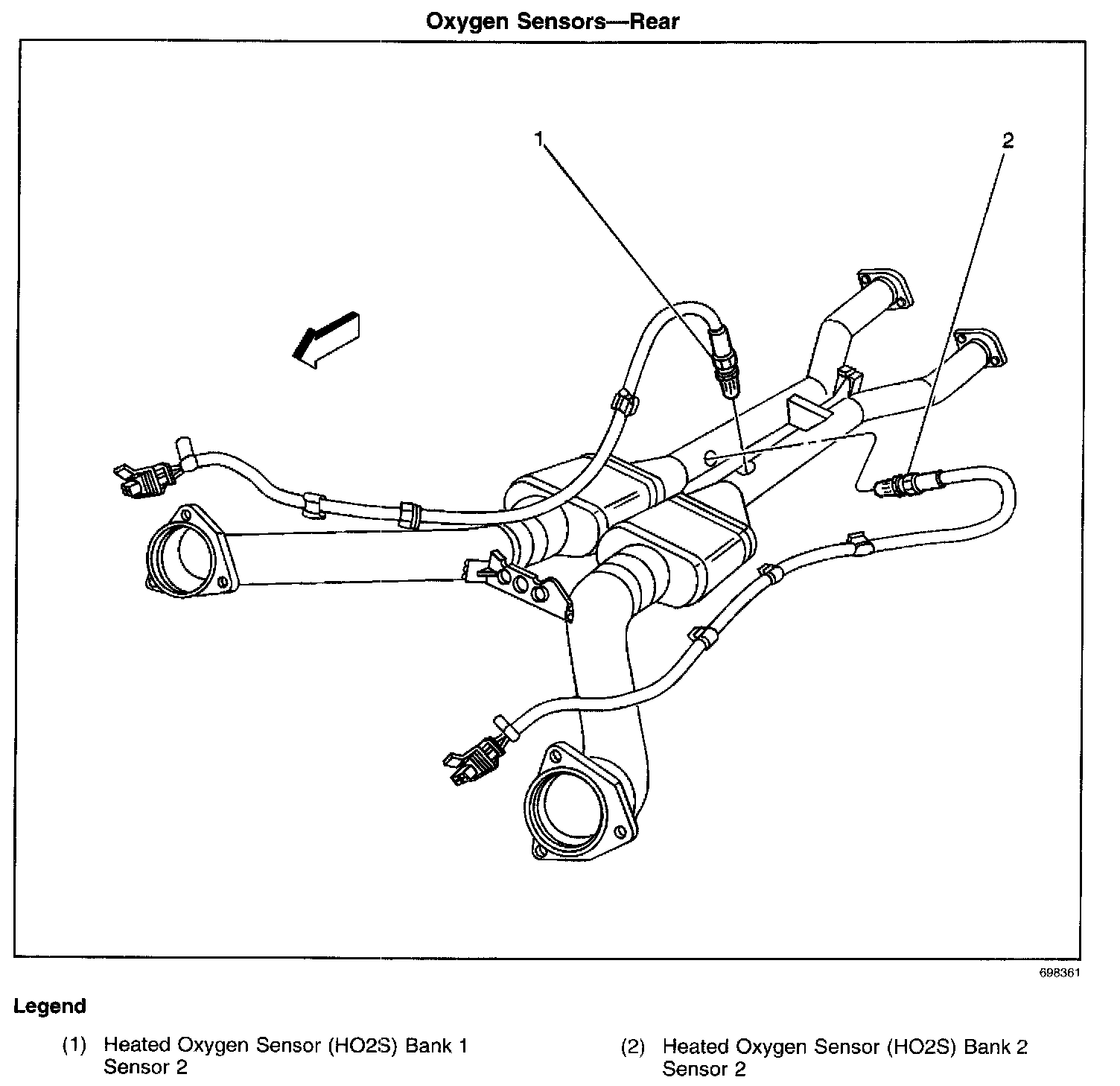 Oxygen Sensors—Rear

1

2

698361

Legend

(1) Heated Oxygen Sensor (HO2S) Bank 1 Sensor 2

(2) Heated Oxygen Sensor (HO2S) Bank 2 Sensor 2