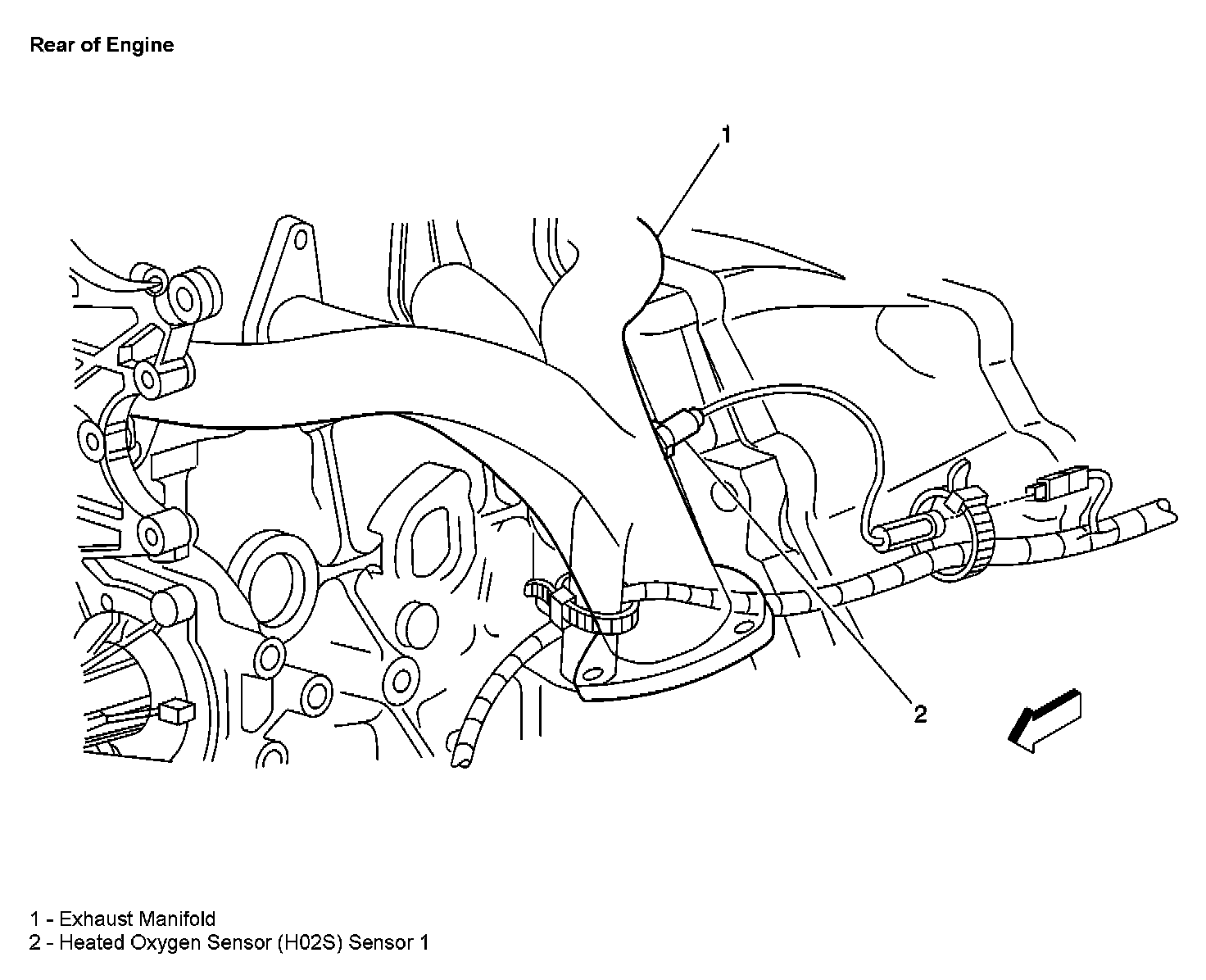 Rear of Engine

1

2

1 - Exhaust Manifold
2 - Heated Oxygen Sensor (H02S) Sensor 1