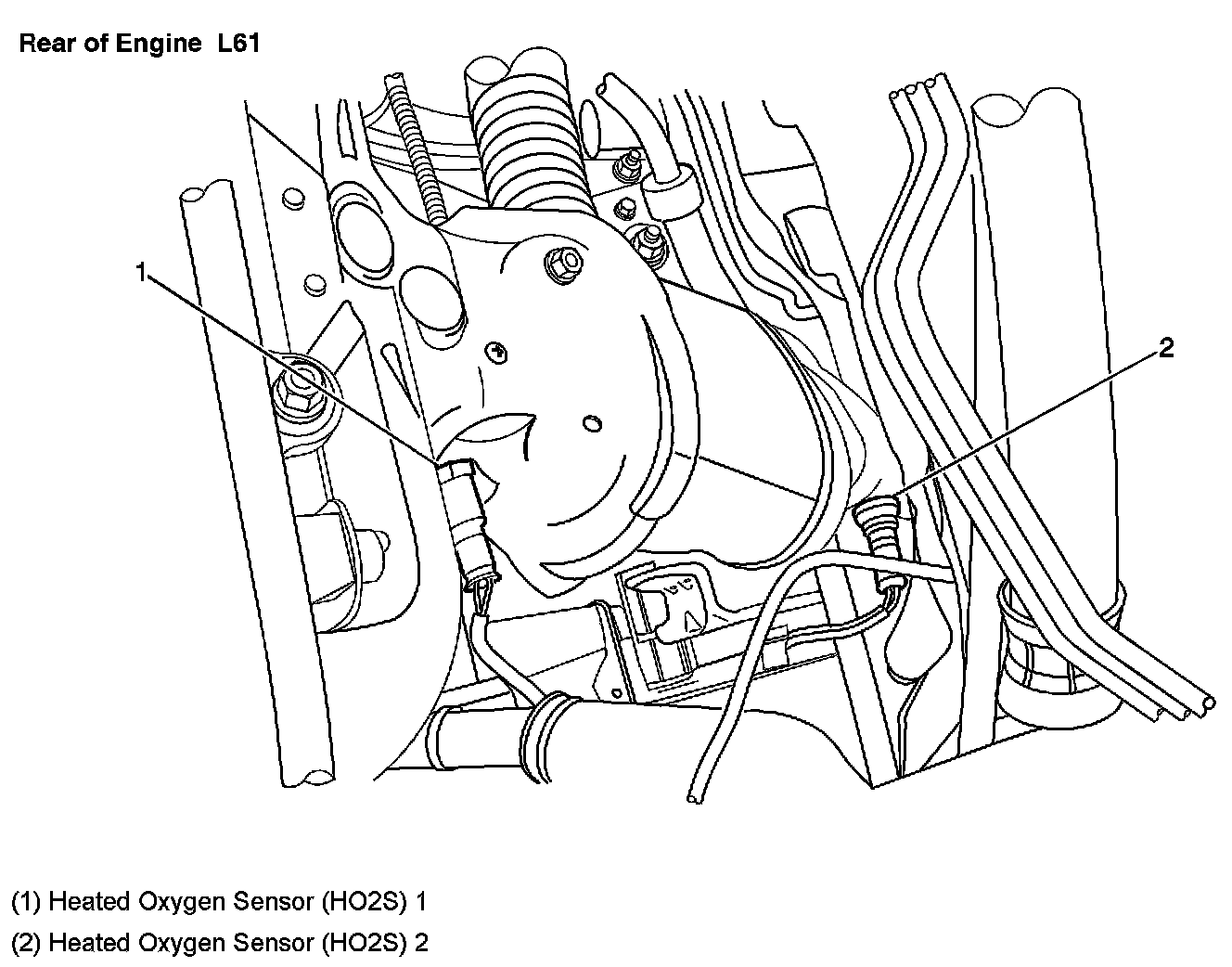 Rear of Engine L61

1

2

(1) Heated Oxygen Sensor (HO2S) 1

(2) Heated Oxygen Sensor (HO2S) 2