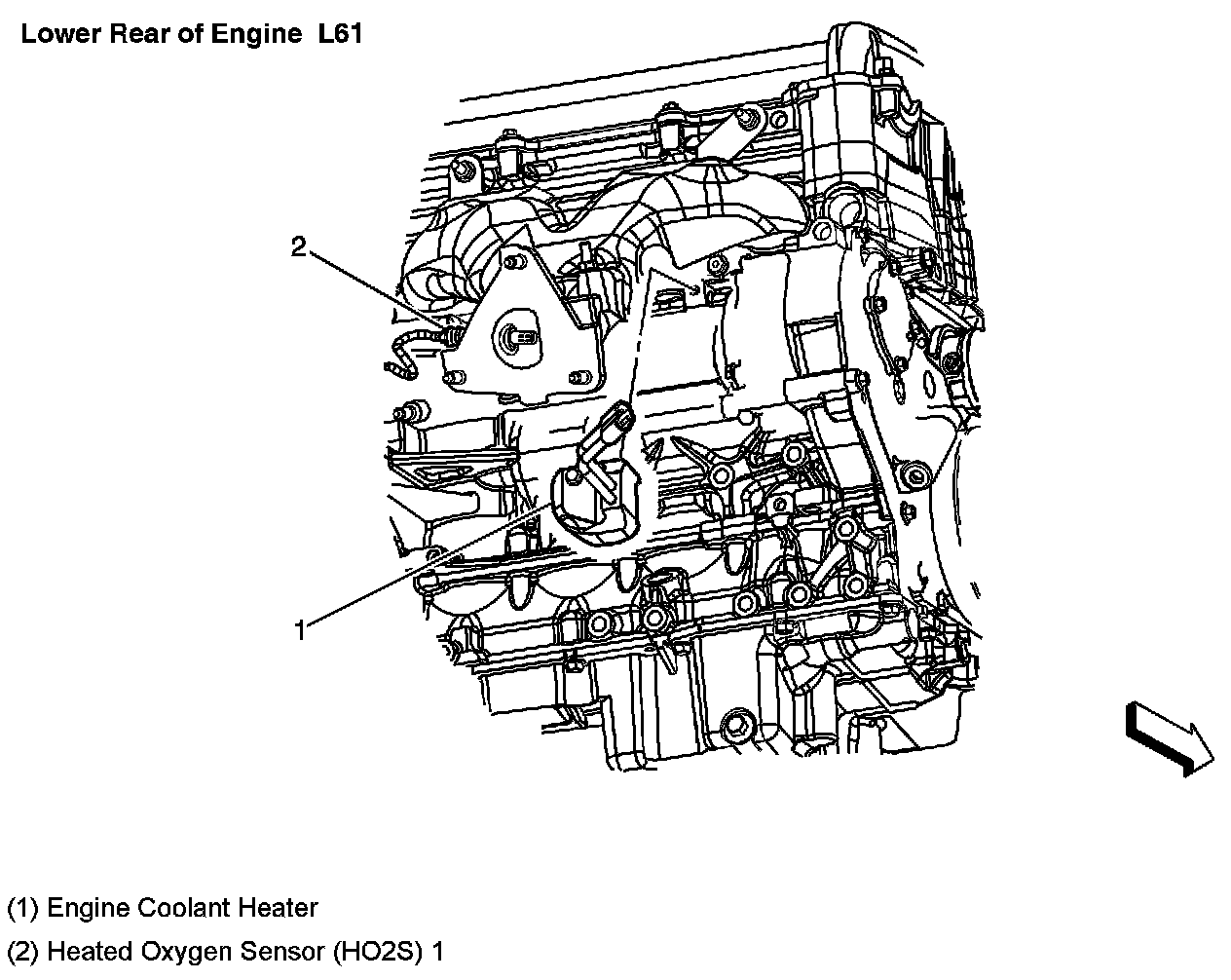 Lower Rear of Engine L61

2

1

(1) Engine Coolant Heater

(2) Heated Oxygen Sensor (HO2S) 1