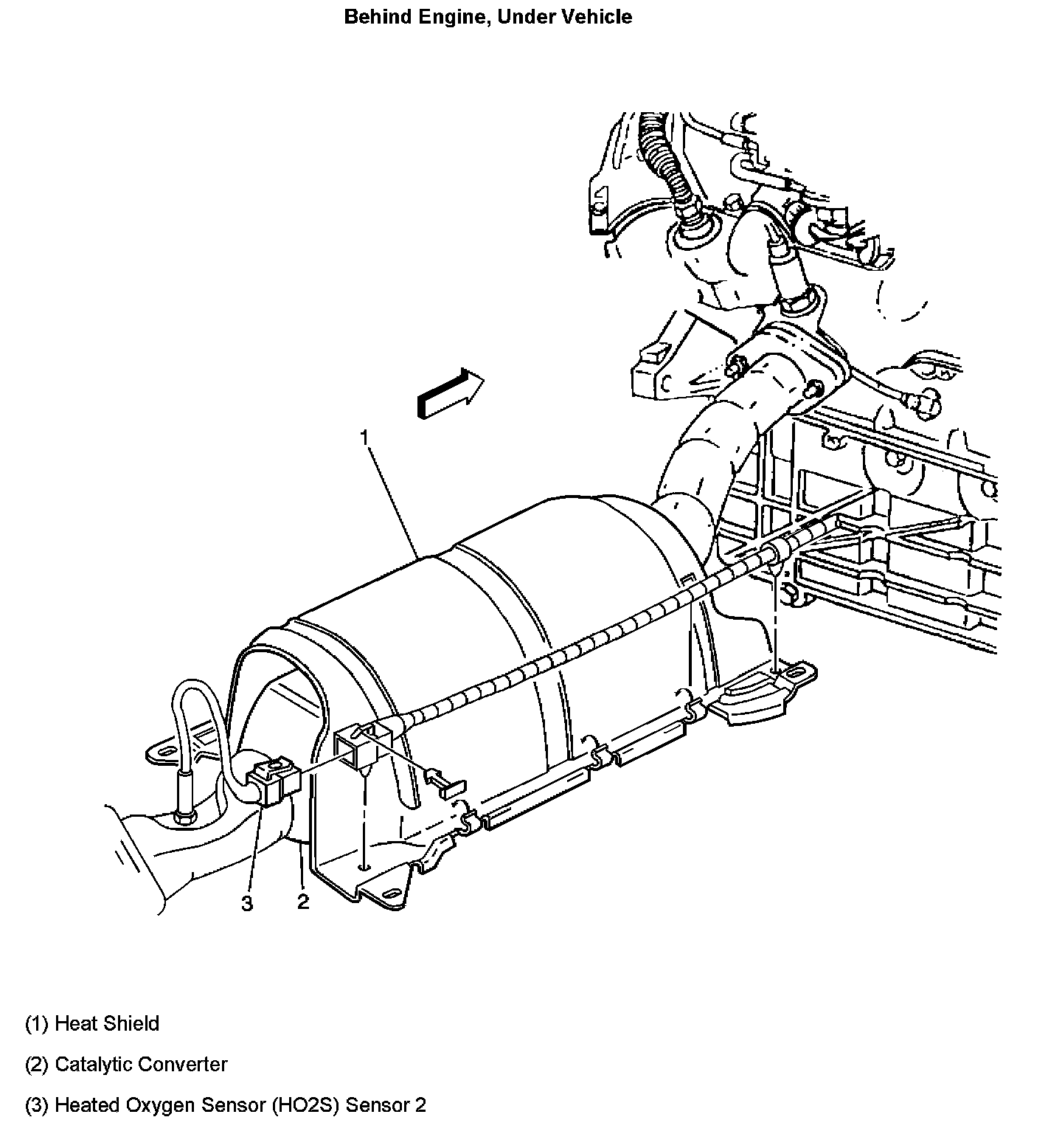 Behind Engine, Under Vehicle

1

3

2

(1) Heat Shield

(2) Catalytic Converter

(3) Heated Oxygen Sensor (HO2S) Sensor 2