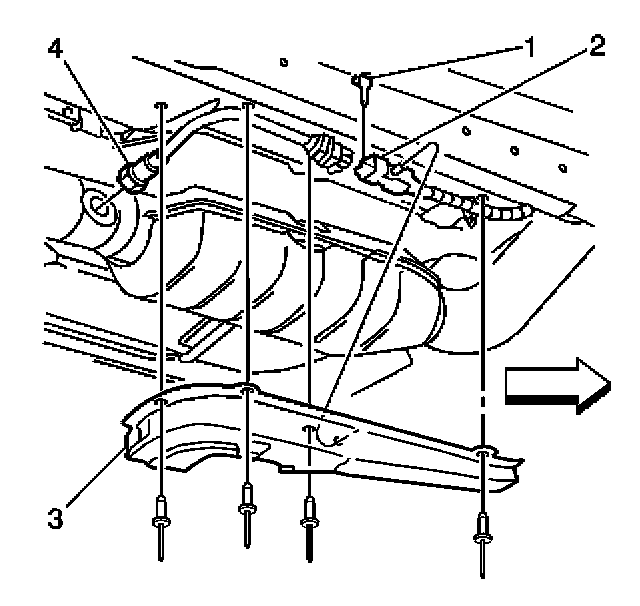 4
1
2
3