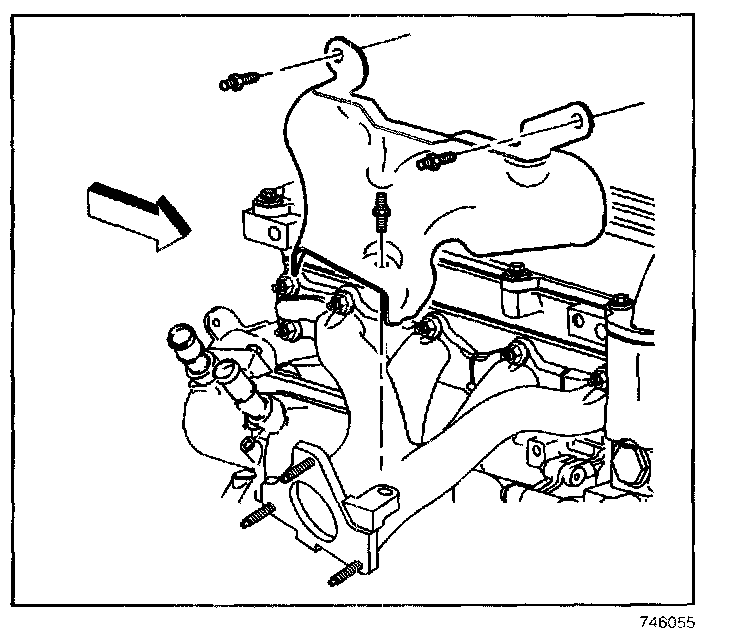 746055