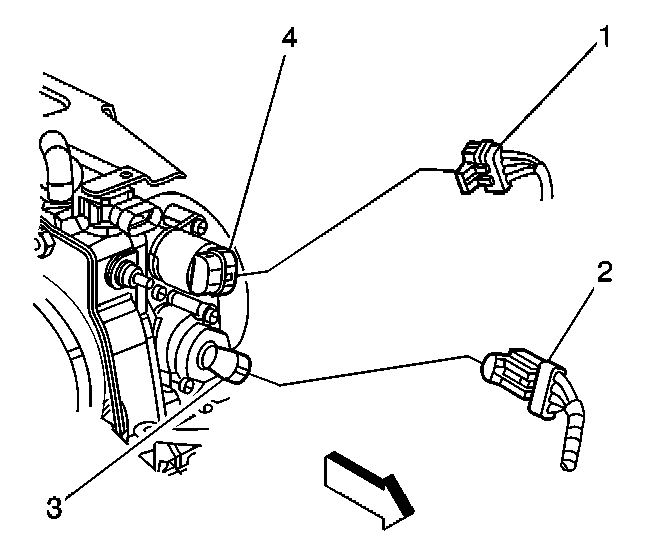 4
1
2
3