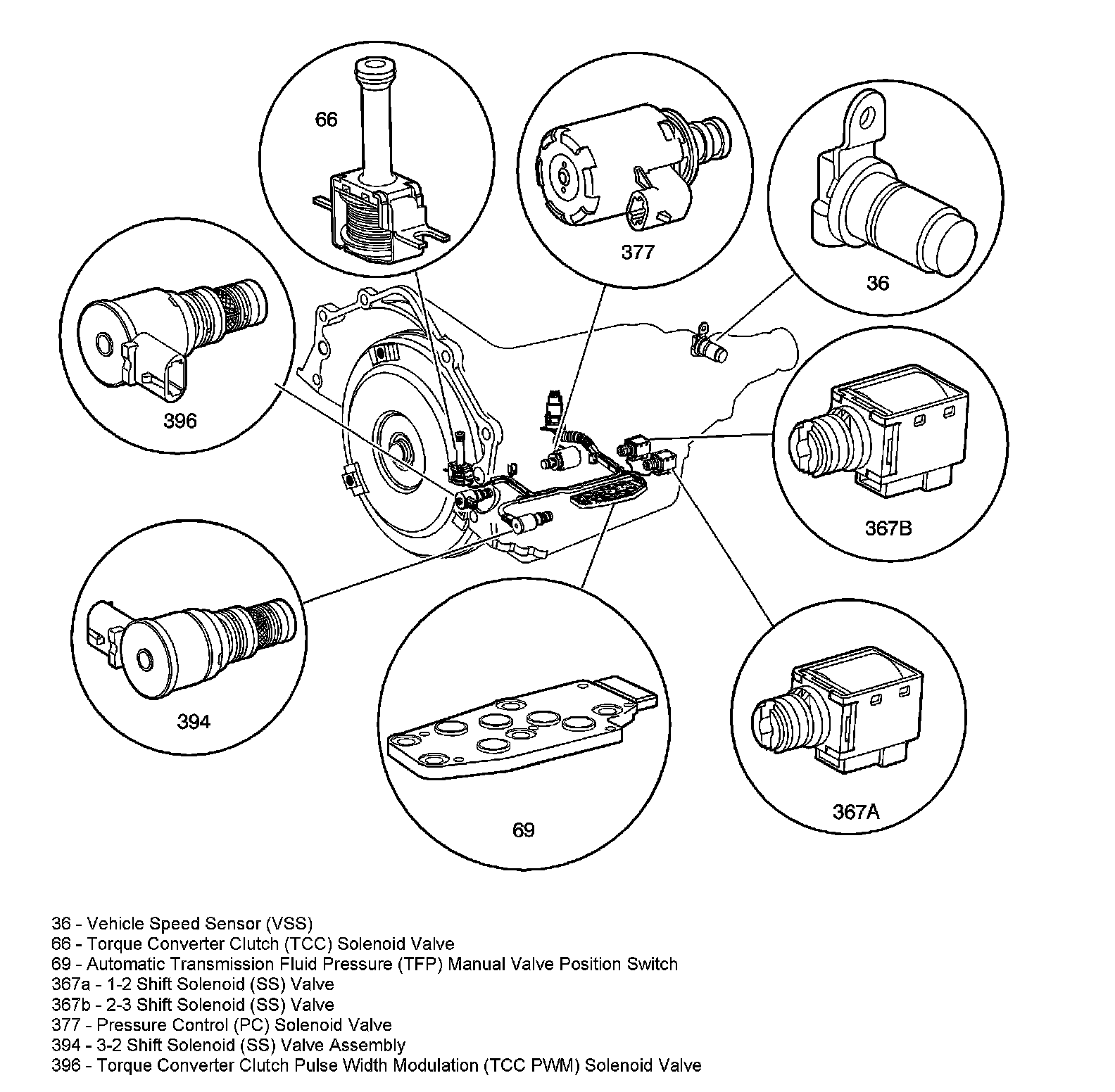 66

377

36

396

367B

394

69

367A

36 - Vehicle Speed Sensor (VSS)
66 - Torque Converter Clutch (TCC) Solenoid Valve
69 - Automatic Transmission Fluid Pressure (TFP) Manual Valve Position Switch
367a - 1-2 Shift Solenoid (SS) Valve
367b - 2-3 Shift Solenoid (SS) Valve
377 - Pressure Control (PC) Solenoid Valve
394 - 3-2 Shift Solenoid (SS) Valve Assembly
396 - Torque Converter Clutch Pulse Width Modulation (TCC PWM) Solenoid Valve