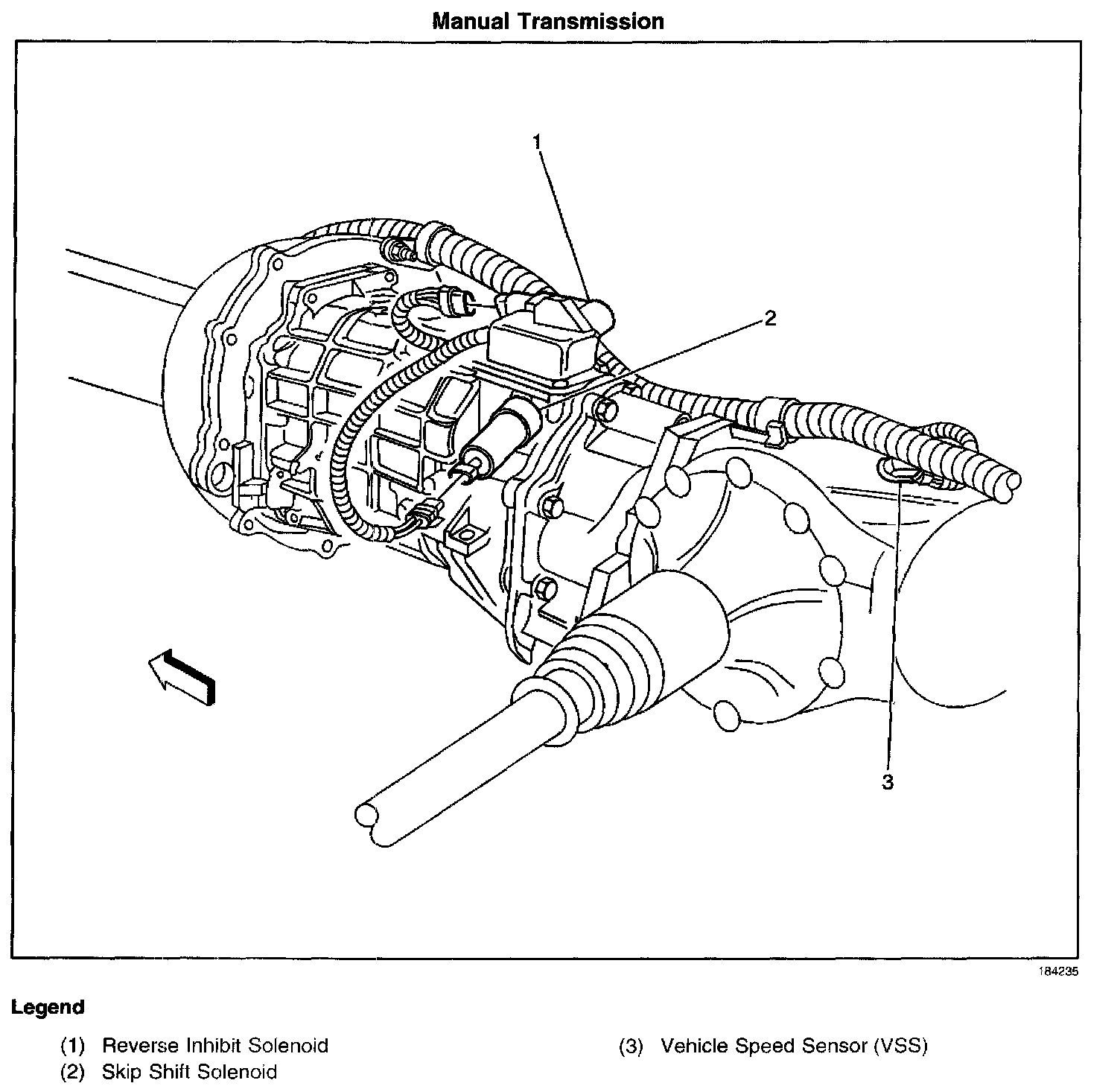 Manual Transmission

1

2

3

184235

Legend

(1) Reverse Inhibit Solenoid
(2) Skip Shift Solenoid

(3) Vehicle Speed Sensor (VSS)