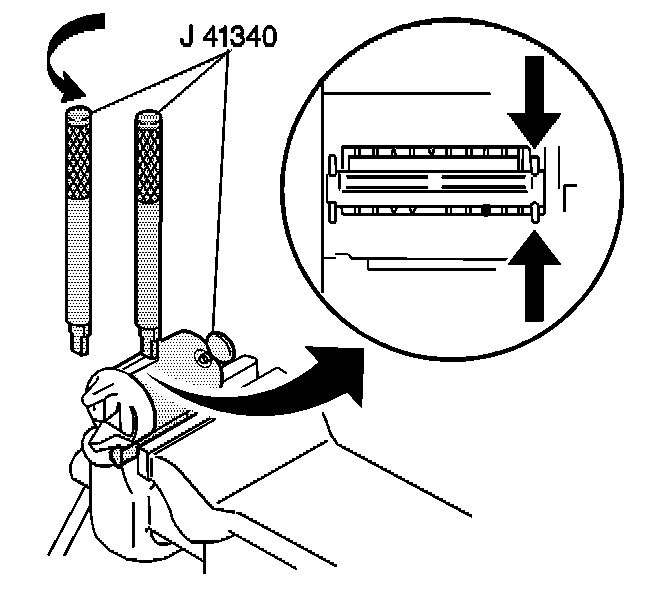 J 41340