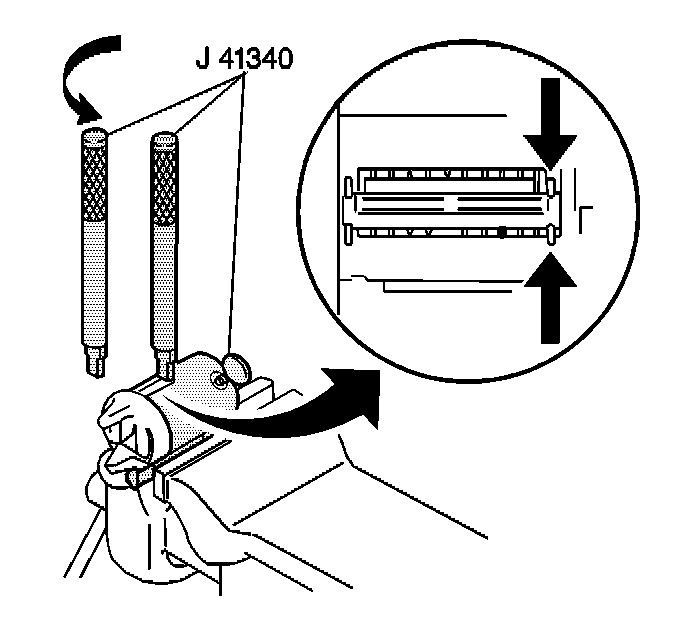 J 41340