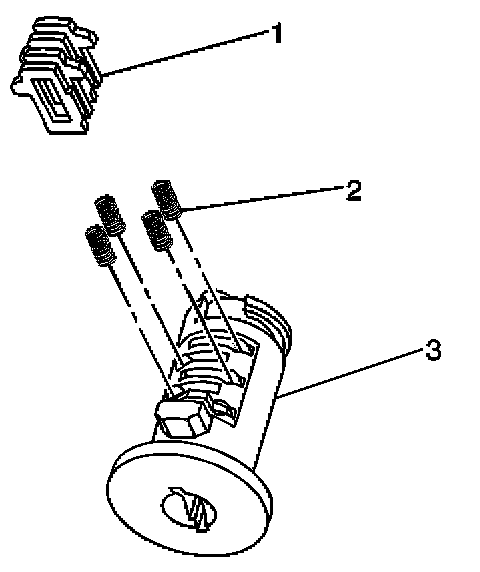 1

2

3