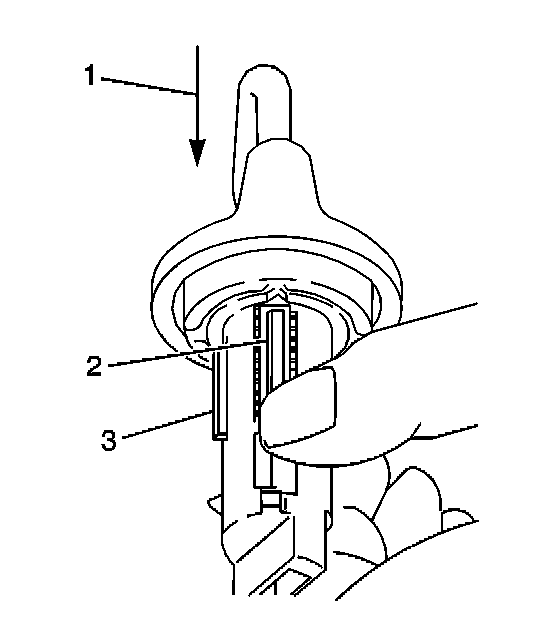 1
2
3