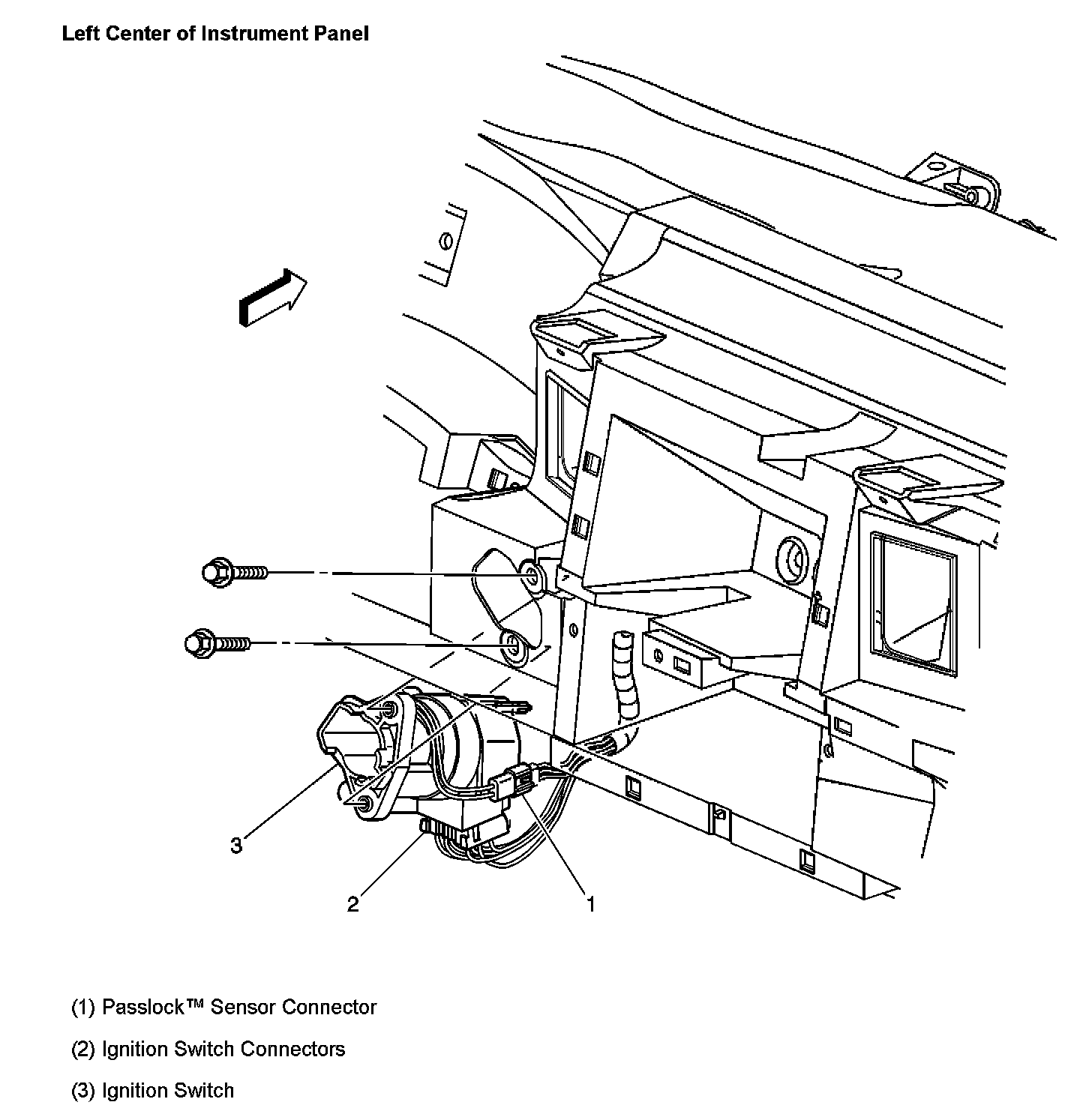 Left Center of Instrument Panel

3

2

1

(1) Passlock™ Sensor Connector

(2) Ignition Switch Connectors

(3) Ignition Switch