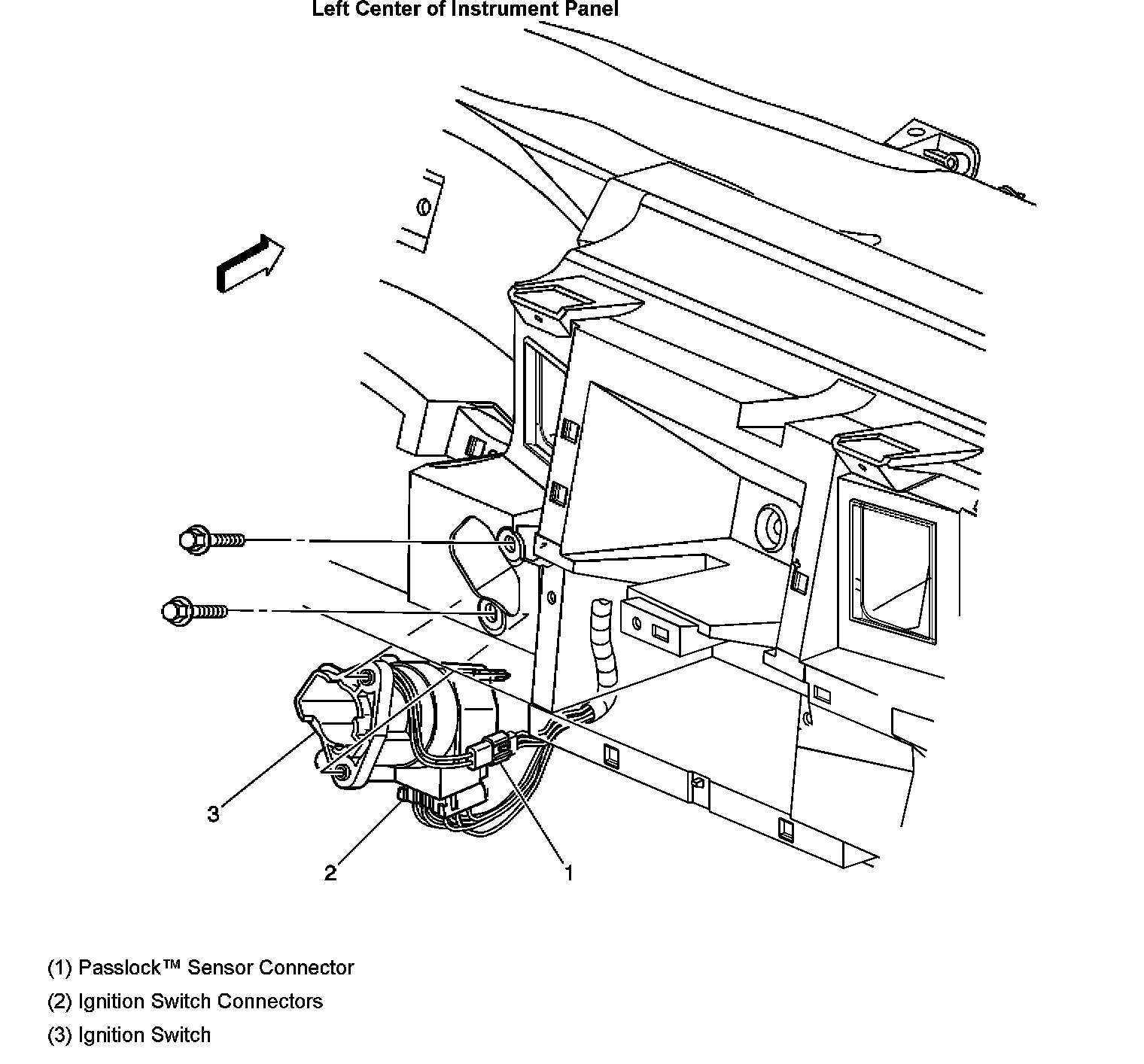 Left Center of Instrument Panel

3

2

1

(1) Passlock™ Sensor Connector

(2) Ignition Switch Connectors

(3) Ignition Switch