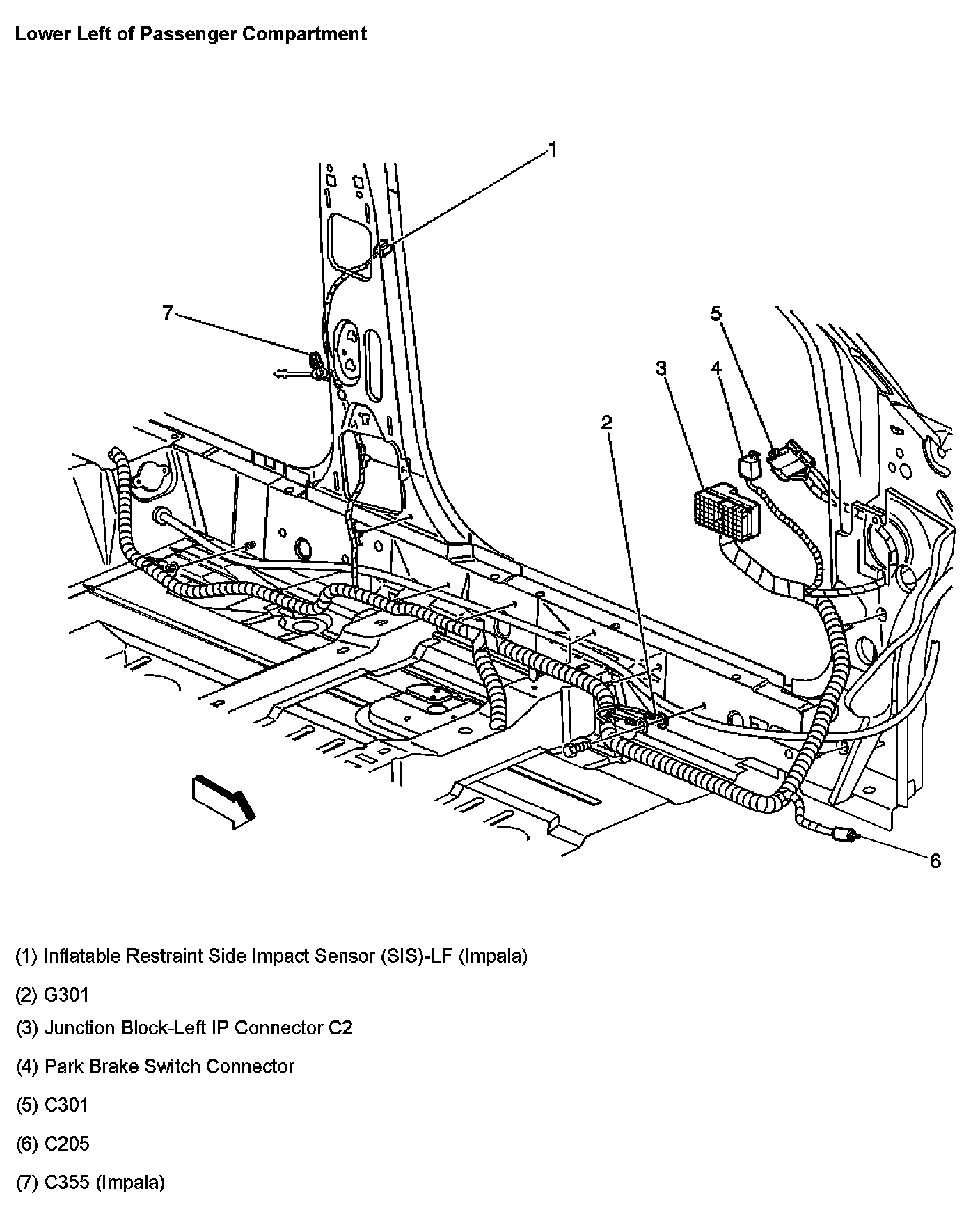 Lower Left of Passenger Compartment

1

7

5

3

4

2

6

(1) Inflatable Restraint Side Impact Sensor (SIS)-LF (Impala)

(2) G301

(3) Junction Block-Left IP Connector C2

(4) Park Brake Switch Connector

(5) C301

(6) C205

(7) C355 (Impala)