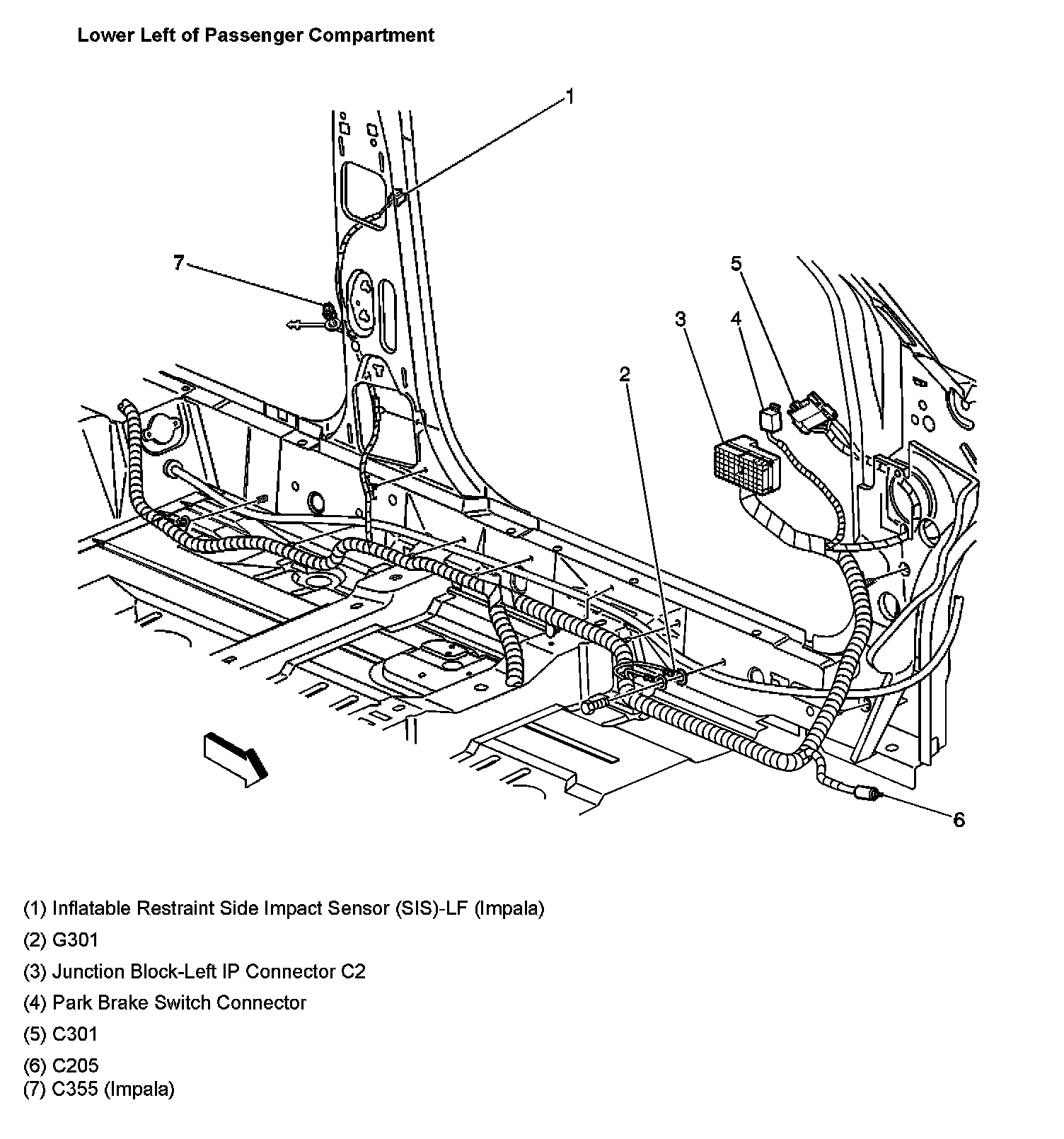 Lower Left of Passenger Compartment

1

7

5

3

4

2

6

(1) Inflatable Restraint Side Impact Sensor (SIS)-LF (Impala)

(2) G301

(3) Junction Block-Left IP Connector C2

(4) Park Brake Switch Connector

(5) C301

(6) C205
(7) C355 (Impala)