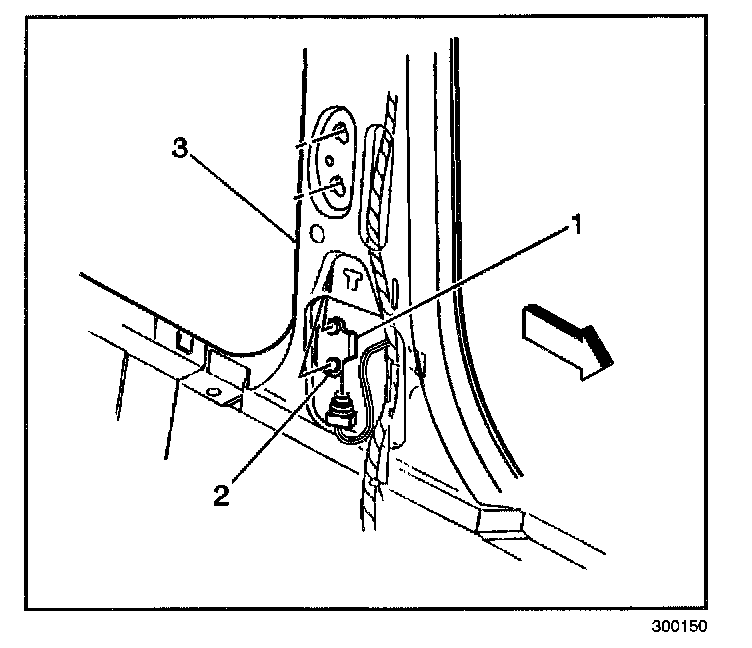 3
1
2
300150