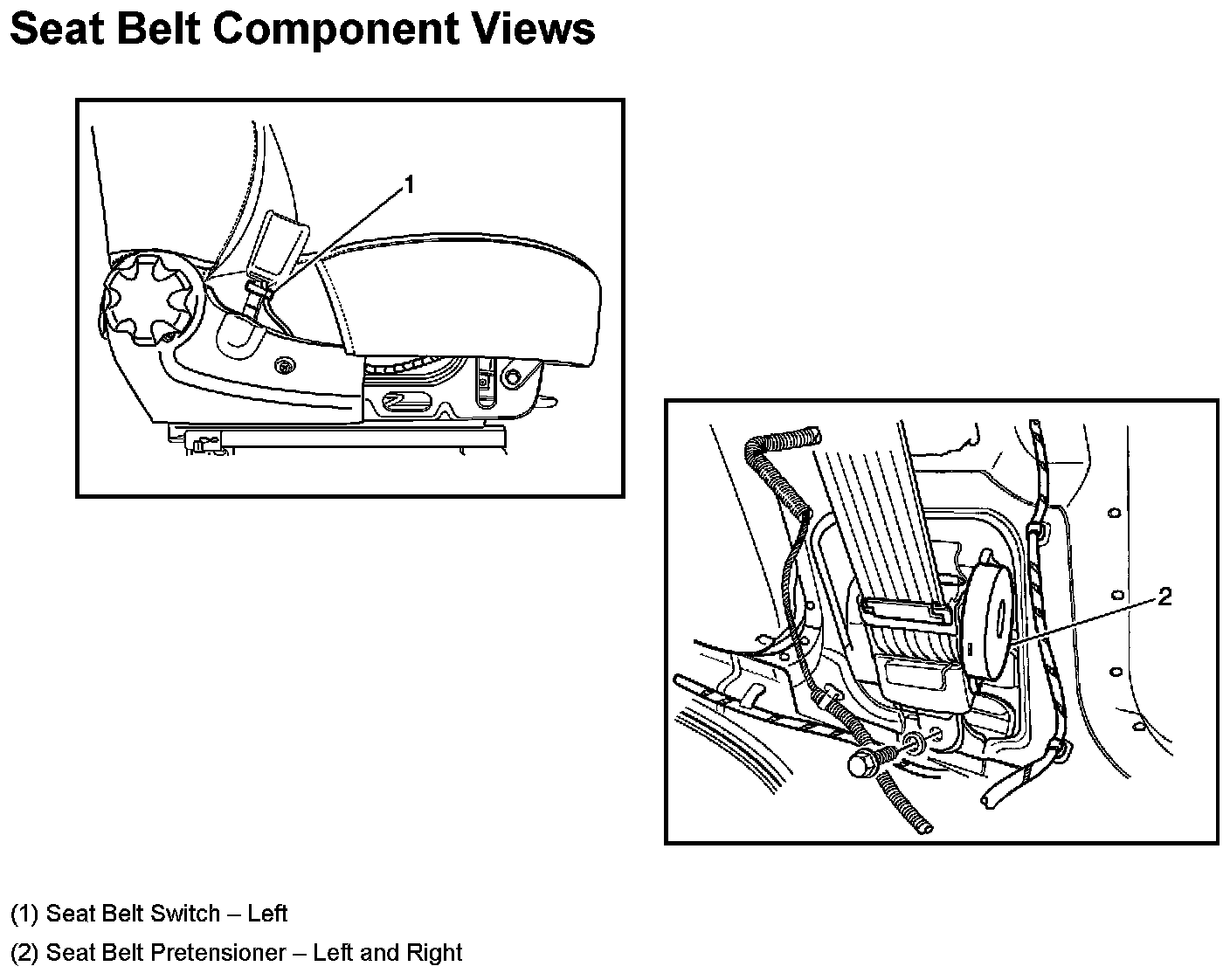 Seat Belt Component Views

1

2

(1) Seat Belt Switch – Left

(2) Seat Belt Pretensioner – Left and Right