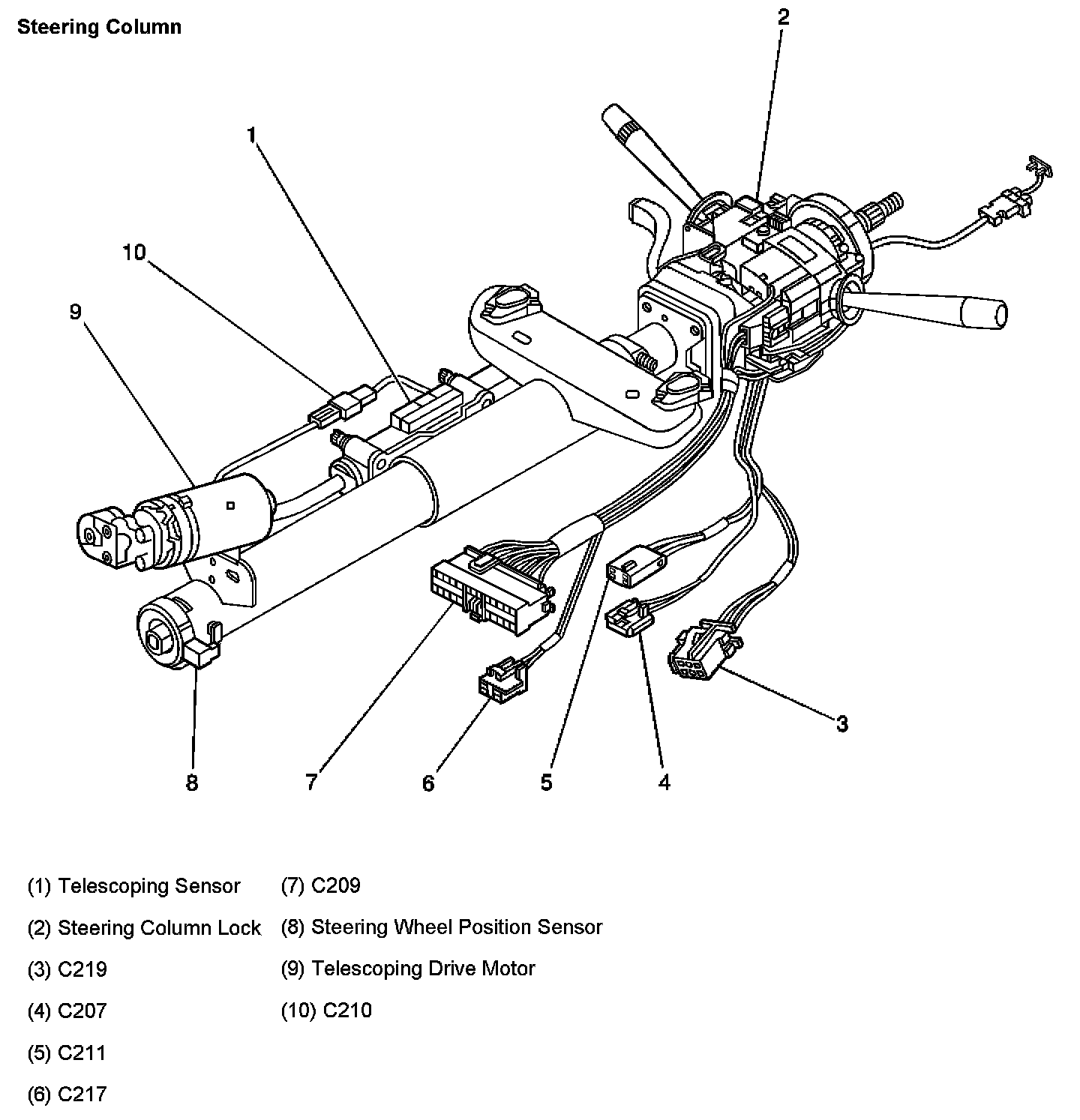 Steering Column

2
1
10
9
3
8
7
6
5
4

(1) Telescoping Sensor
(2) Steering Column Lock
(3) C219
(4) C207
(5) C211
(6) C217

(7) C209
(8) Steering Wheel Position Sensor
(9) Telescoping Drive Motor
(10) C210