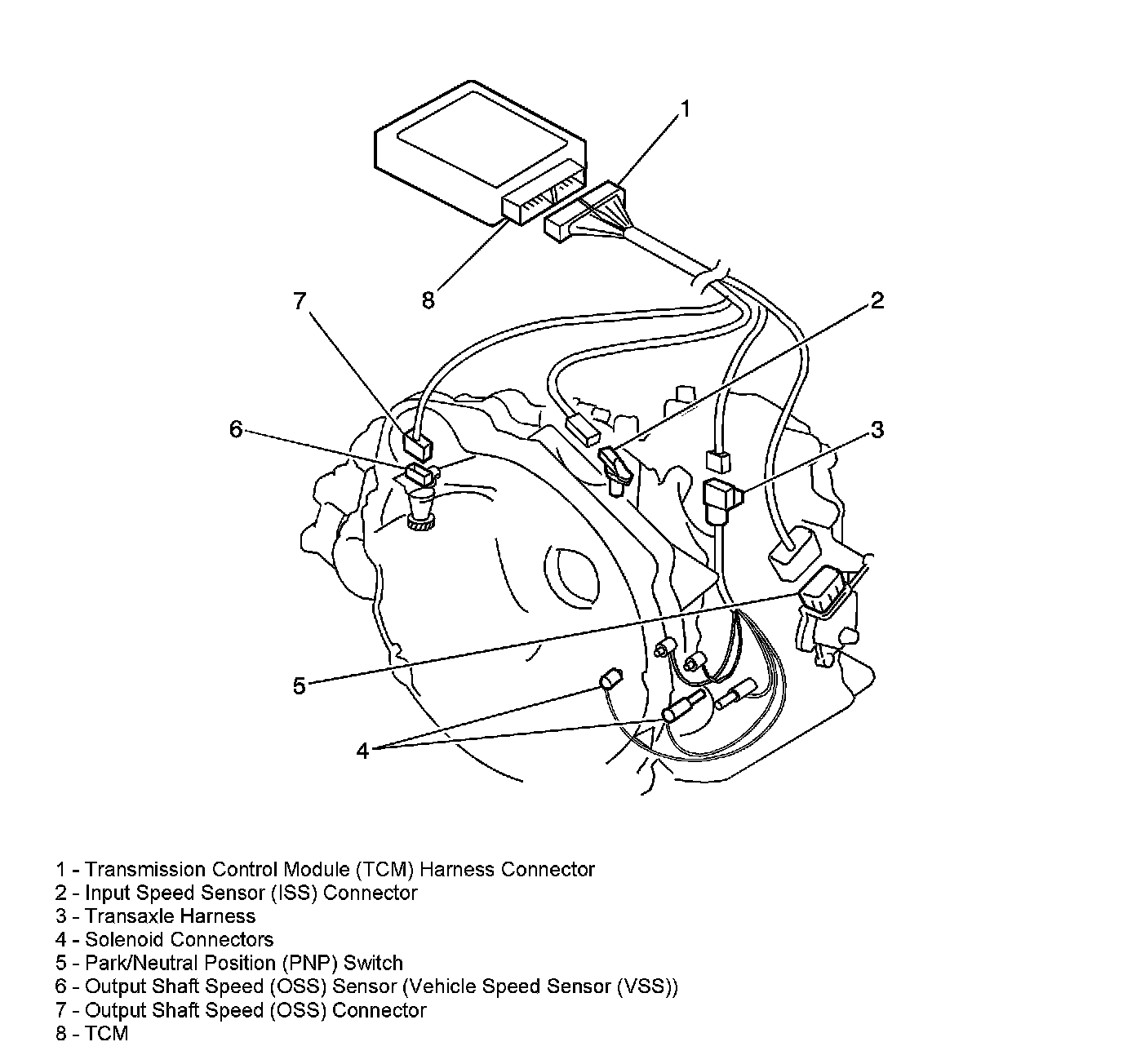 1
8
7
2
6
3
5
4

1 - Transmission Control Module (TCM) Harness Connector
2 - Input Speed Sensor (ISS) Connector
3 - Transaxle Harness
4 - Solenoid Connectors
5 - Park/Neutral Position (PNP) Switch
6 - Output Shaft Speed (OSS) Sensor (Vehicle Speed Sensor (VSS))
7 - Output Shaft Speed (OSS) Connector
8 - TCM