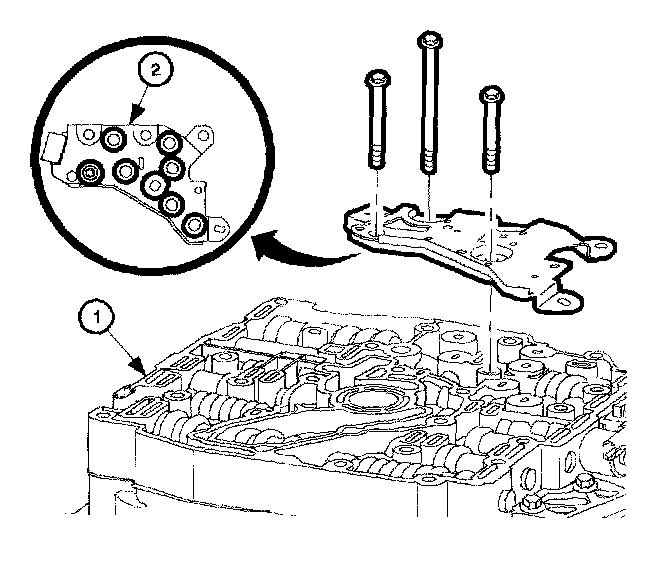 2

1