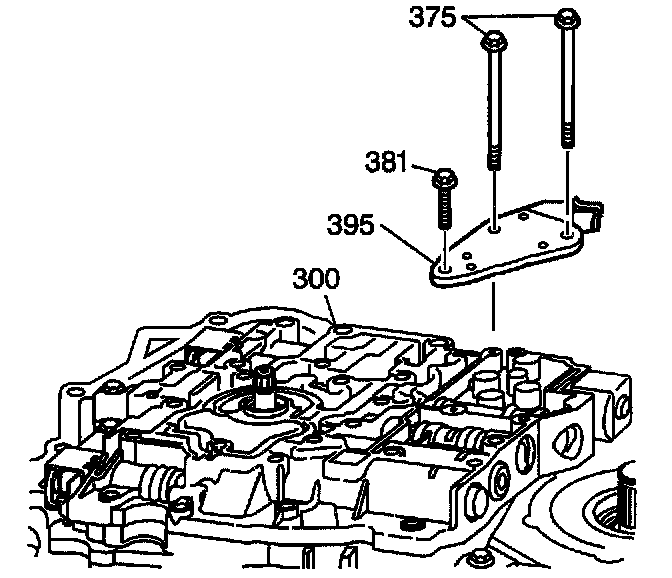 375

381

395

300