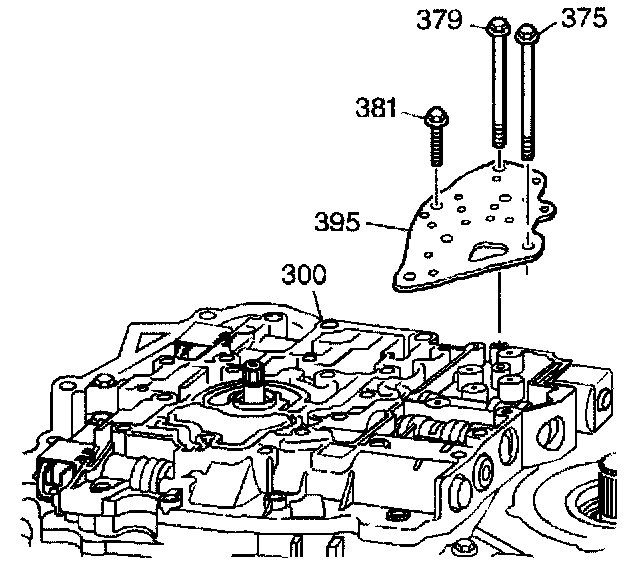 379
375
381
395
300