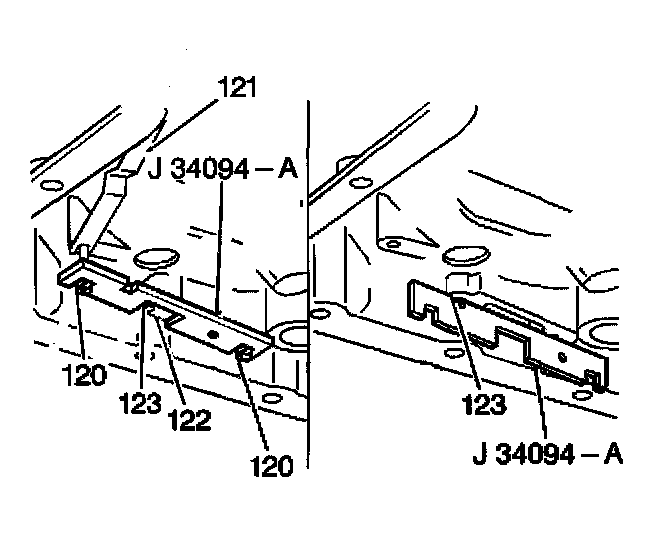 121
J 34094 – A
120
123
122
120
123
J 34094 – A