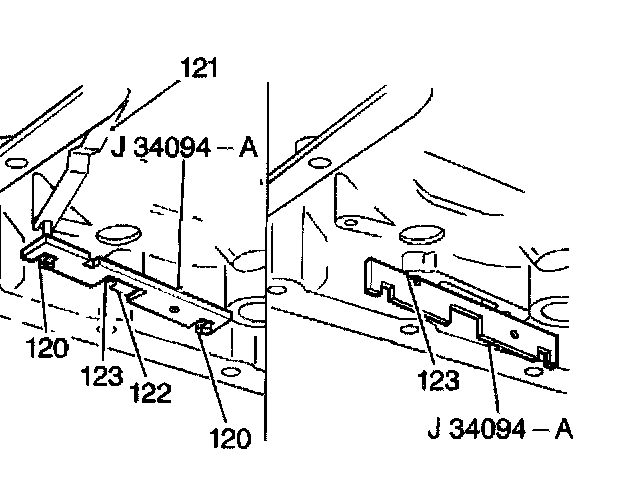 121
J 34094 – A
120
123
122
120
123
J 34094 – A