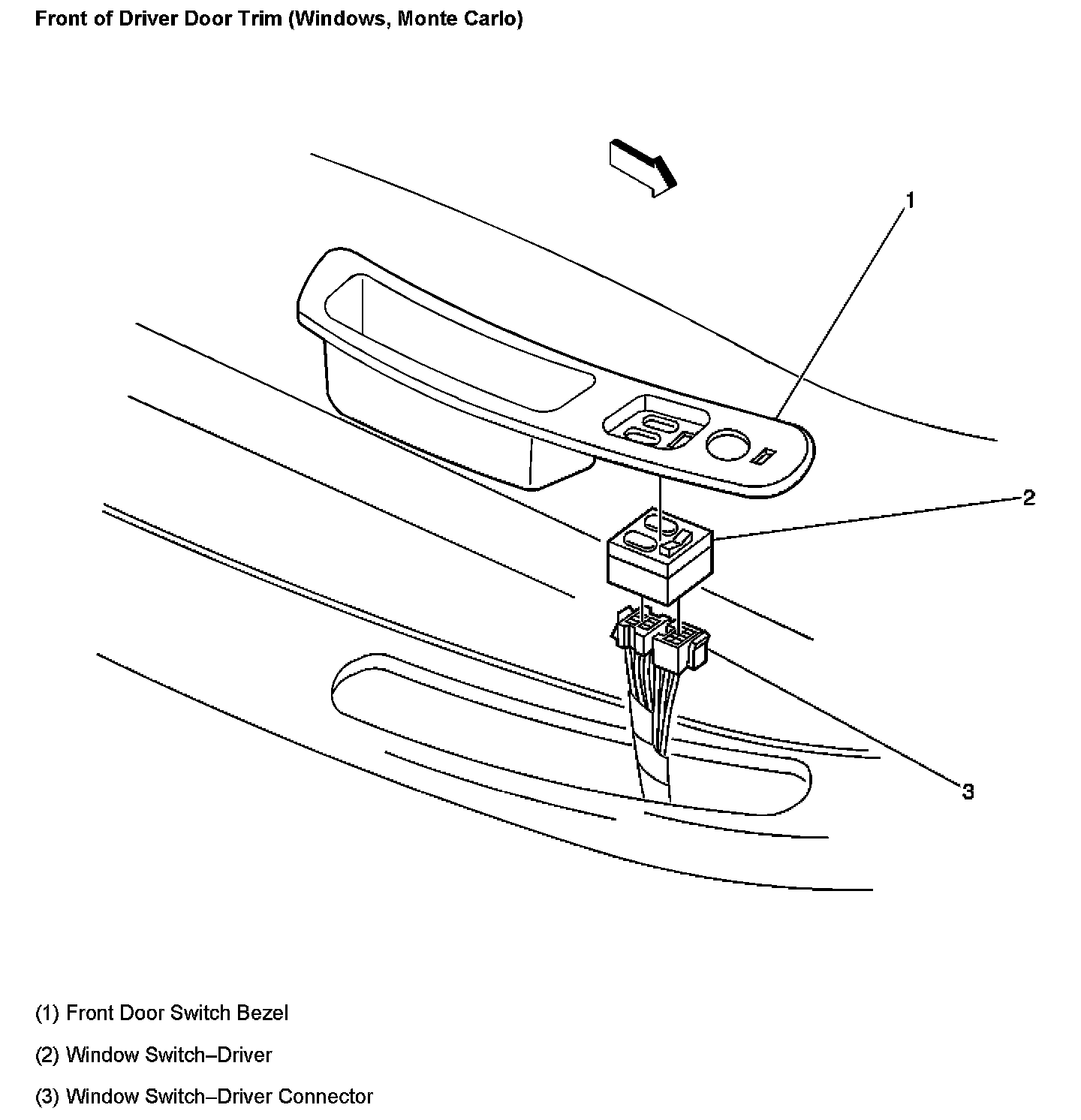 Front of Driver Door Trim (Windows, Monte Carlo)

1

2

3

(1) Front Door Switch Bezel

(2) Window Switch–Driver

(3) Window Switch–Driver Connector