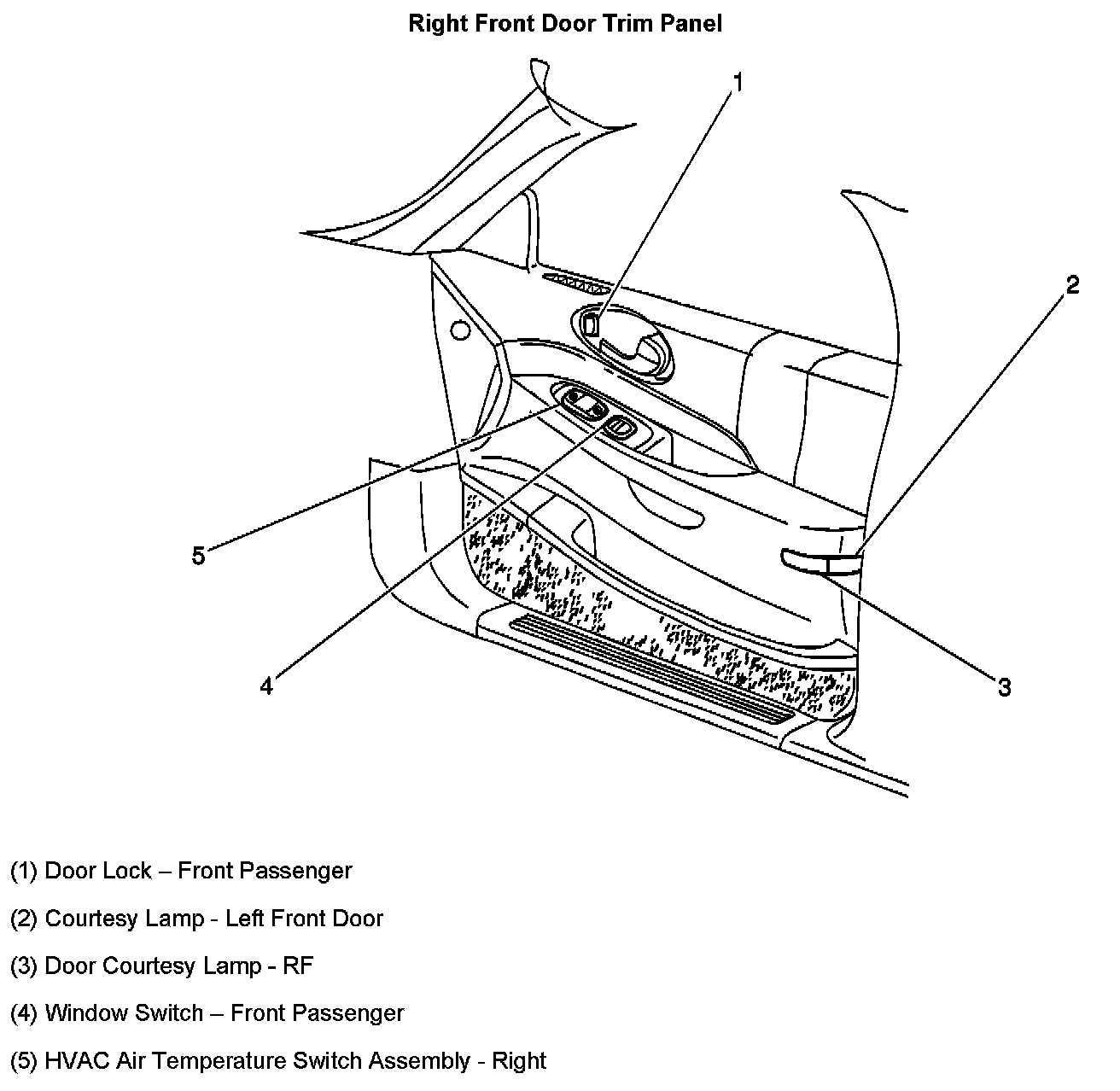 Right Front Door Trim Panel

1

2

5

4

3

(1) Door Lock – Front Passenger

(2) Courtesy Lamp - Left Front Door

(3) Door Courtesy Lamp - RF

(4) Window Switch – Front Passenger

(5) HVAC Air Temperature Switch Assembly - Right