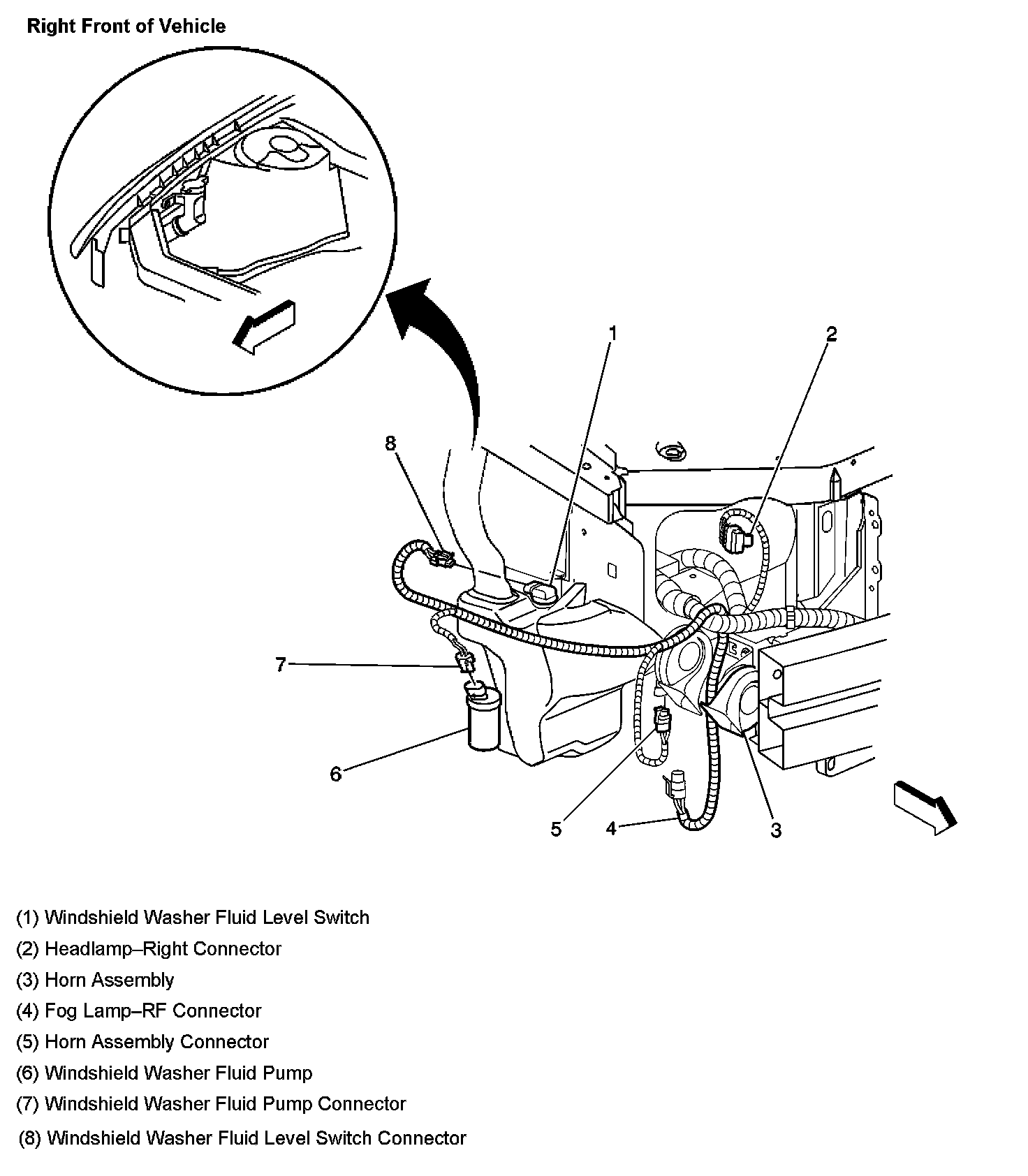 Right Front of Vehicle

1
2
8
7
6
5
4
3

(1) Windshield Washer Fluid Level Switch
(2) Headlamp–Right Connector
(3) Horn Assembly
(4) Fog Lamp–RF Connector
(5) Horn Assembly Connector
(6) Windshield Washer Fluid Pump
(7) Windshield Washer Fluid Pump Connector
(8) Windshield Washer Fluid Level Switch Connector