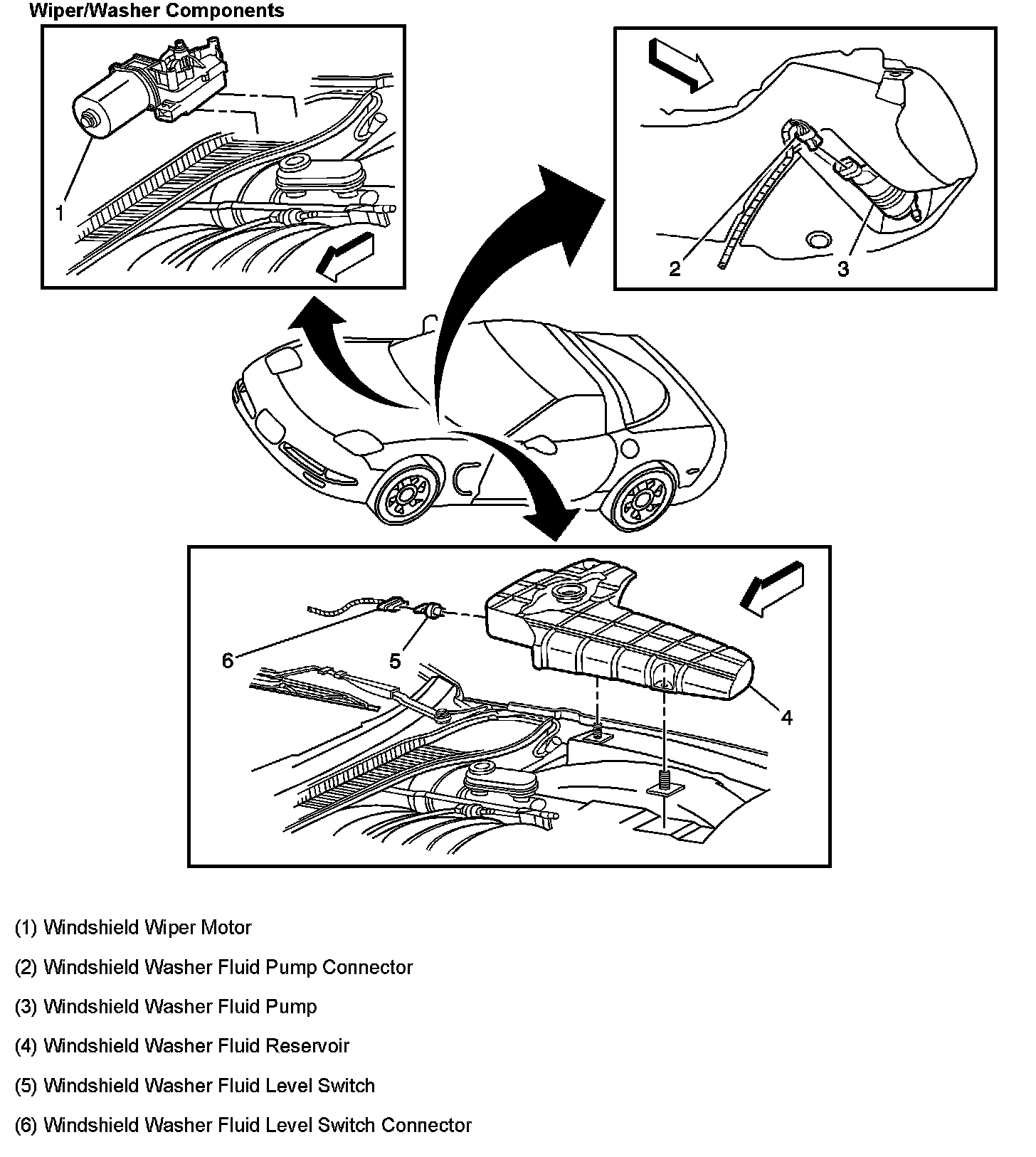 Wiper/Washer Components

1

2

3

6

5

4

(1) Windshield Wiper Motor

(2) Windshield Washer Fluid Pump Connector

(3) Windshield Washer Fluid Pump

(4) Windshield Washer Fluid Reservoir

(5) Windshield Washer Fluid Level Switch

(6) Windshield Washer Fluid Level Switch Connector