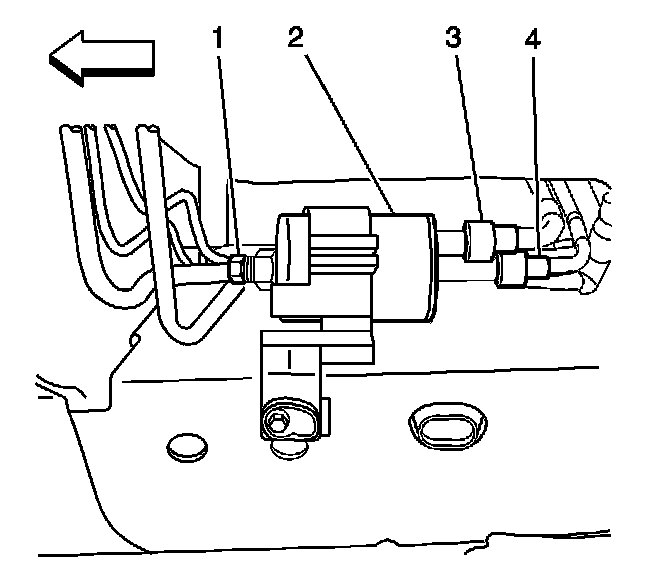 1
2
3
4