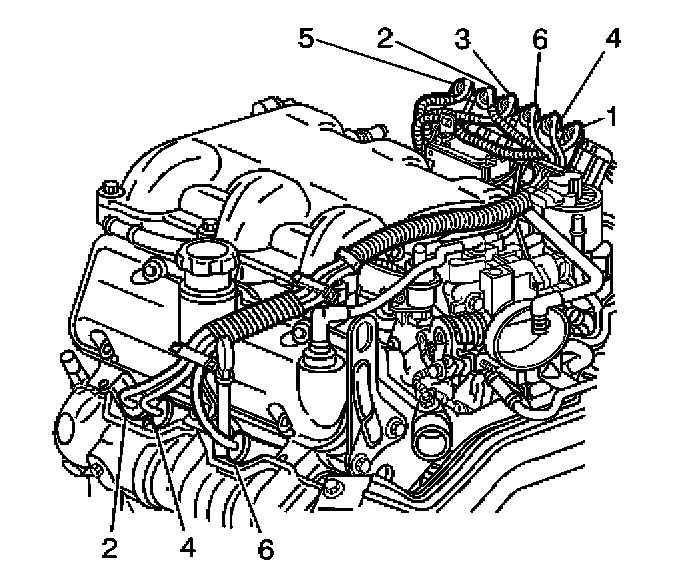 5
2
3
6
4
1
2
4
6