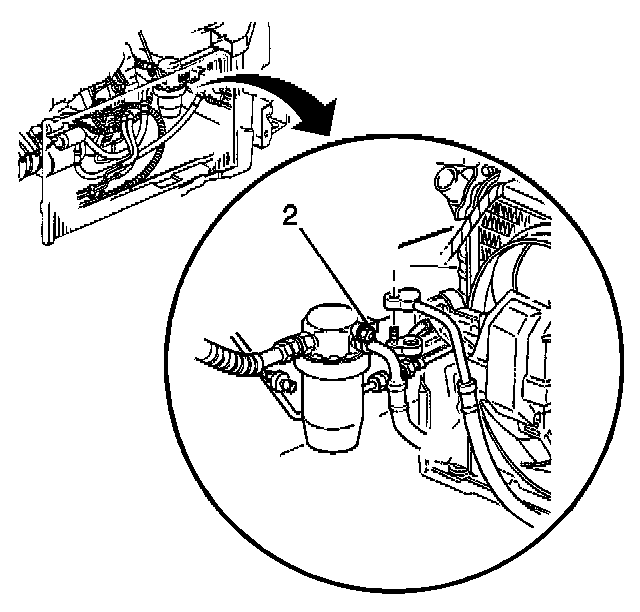 2