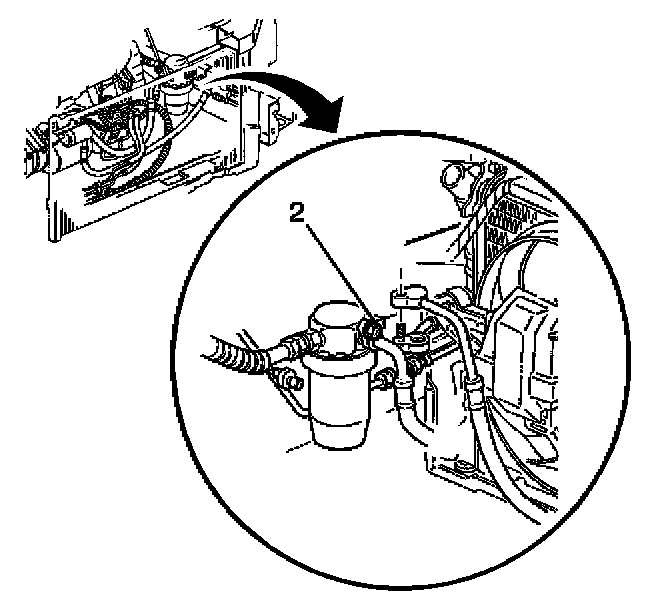 2