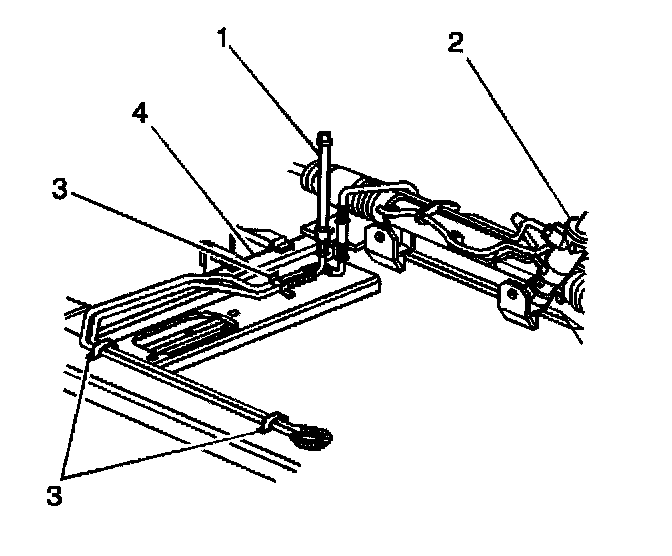 1
2
4
3
3