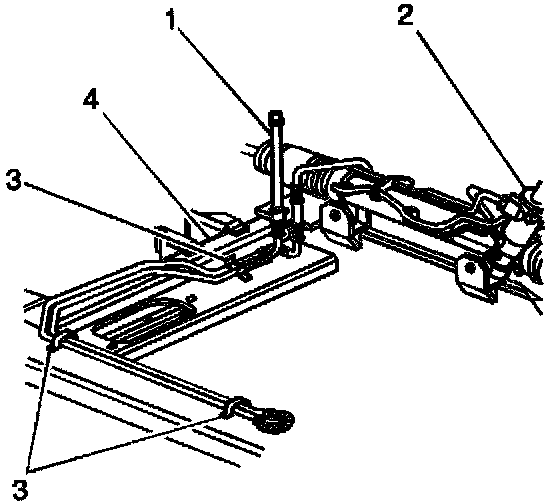 1
2
4
3
3