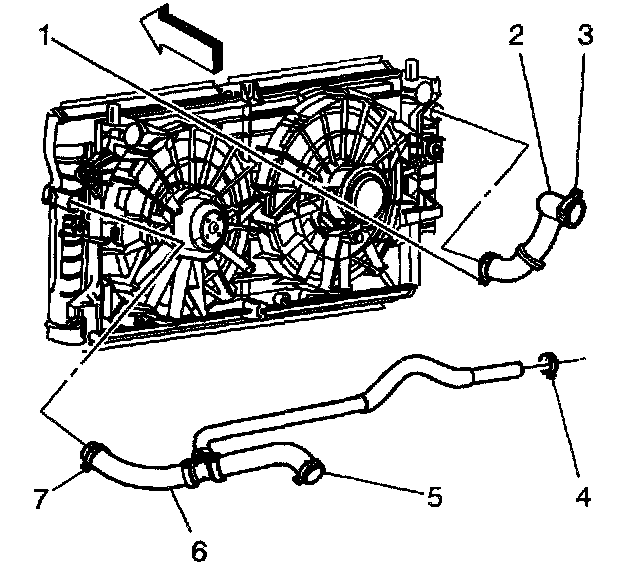 1
2
3
4
5
6
7