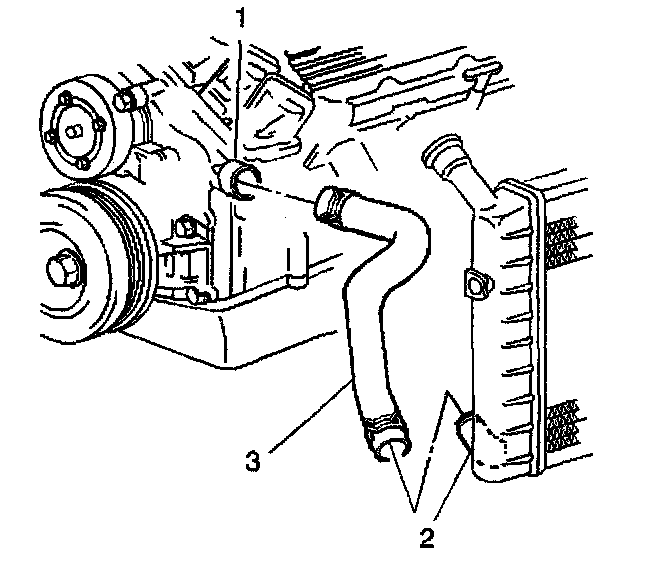 1
3
2