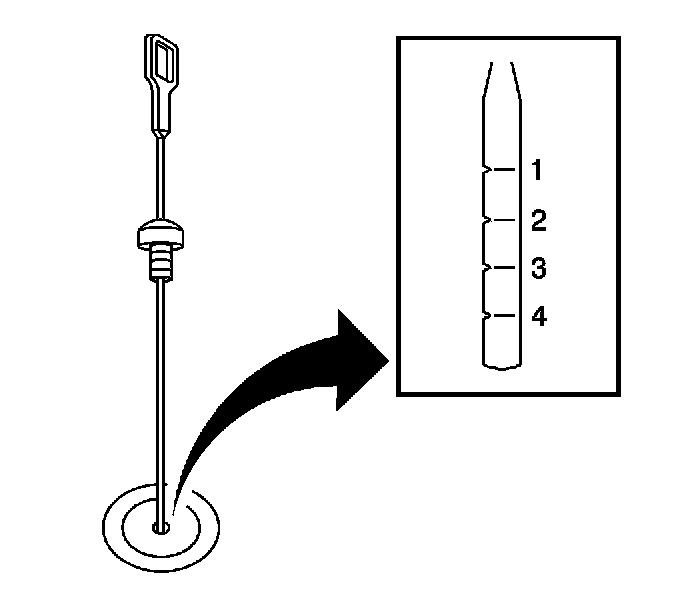 1
2
3
4