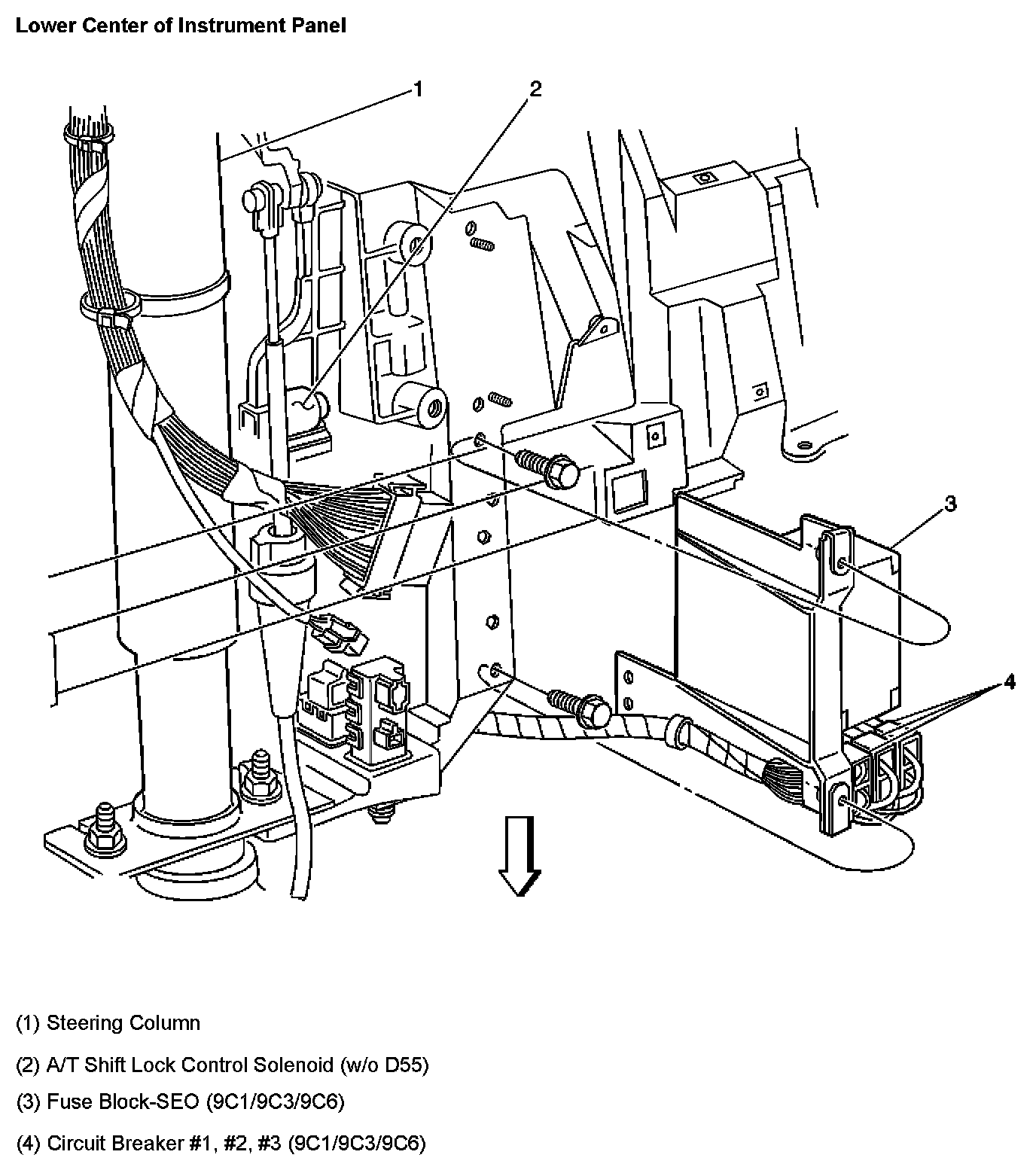 Lower Center of Instrument Panel

1

2

3

4

(1) Steering Column

(2) A/T Shift Lock Control Solenoid (w/o D55)

(3) Fuse Block-SEO (9C1/9C3/9C6)

(4) Circuit Breaker #1, #2, #3 (9C1/9C3/9C6)