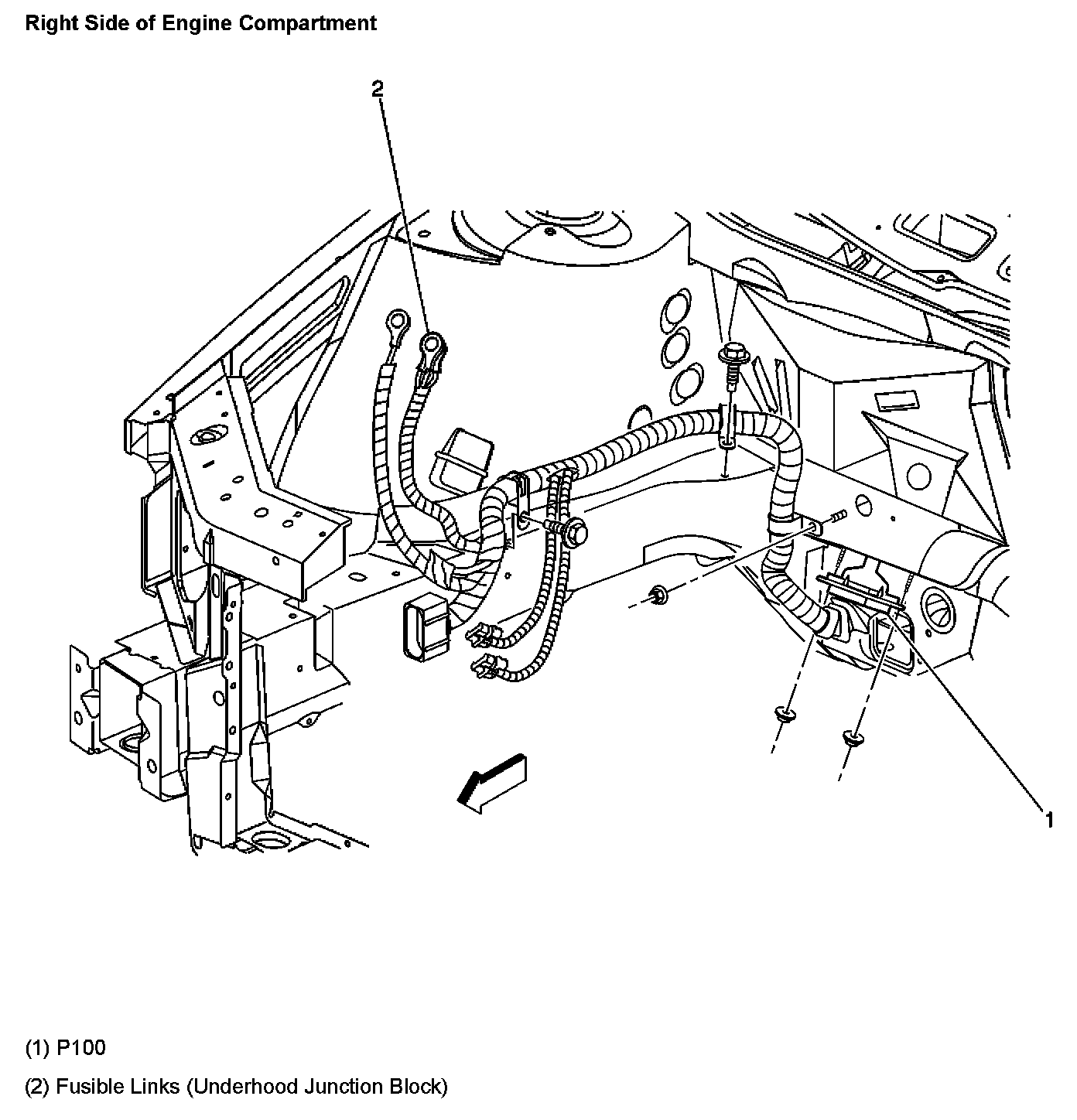 Right Side of Engine Compartment

2

1

(1) P100

(2) Fusible Links (Underhood Junction Block)