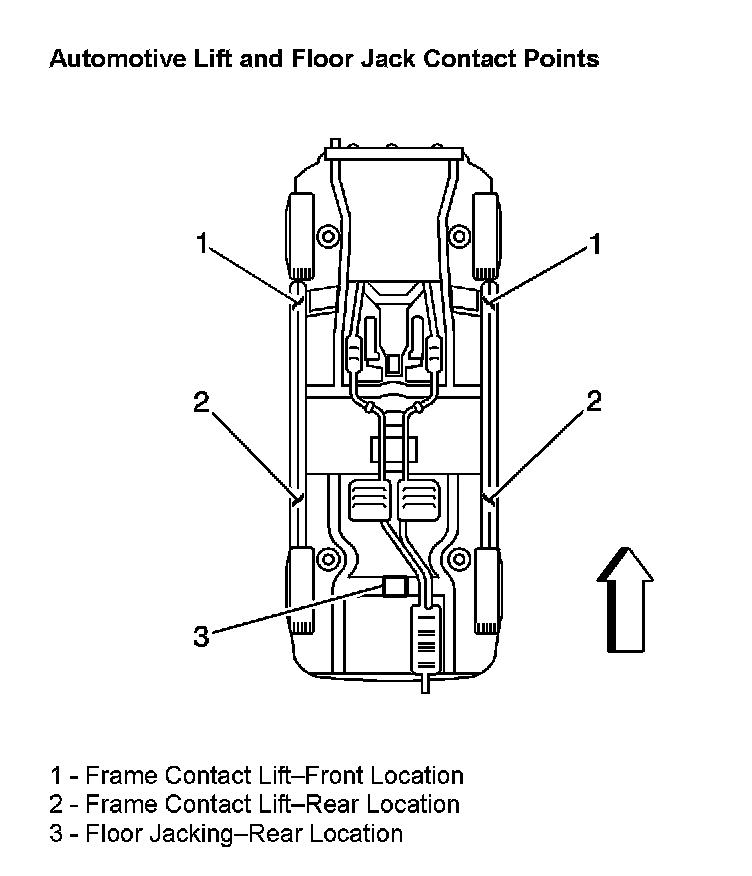 Automotive Lift and Floor Jack Contact Points

1
1
2
2
3

1 - Frame Contact Lift–Front Location
2 - Frame Contact Lift–Rear Location
3 - Floor Jacking–Rear Location