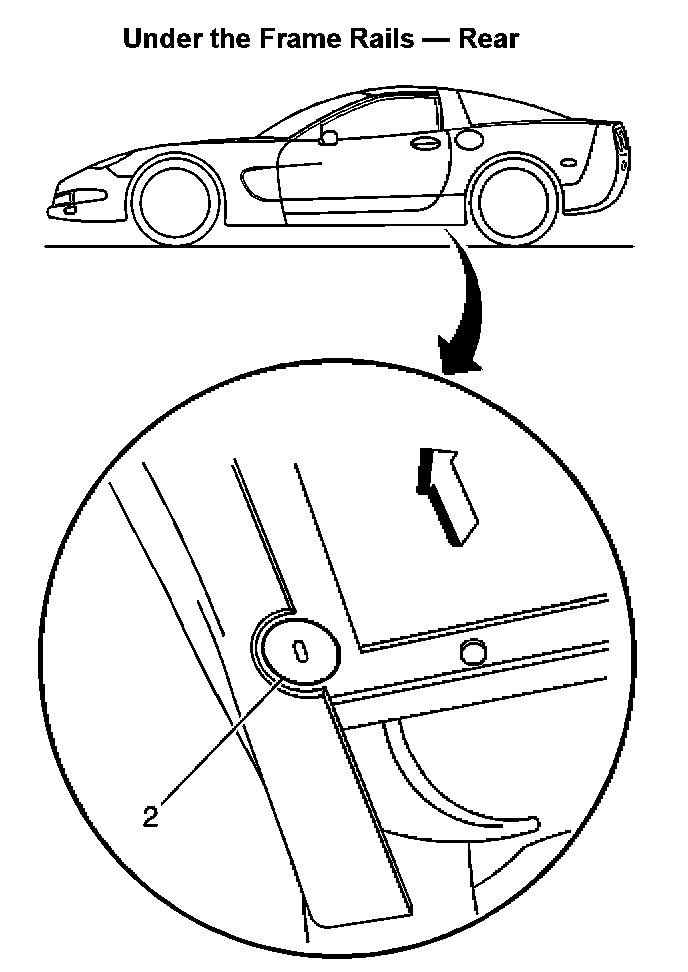 Under the Frame Rails — Rear

2